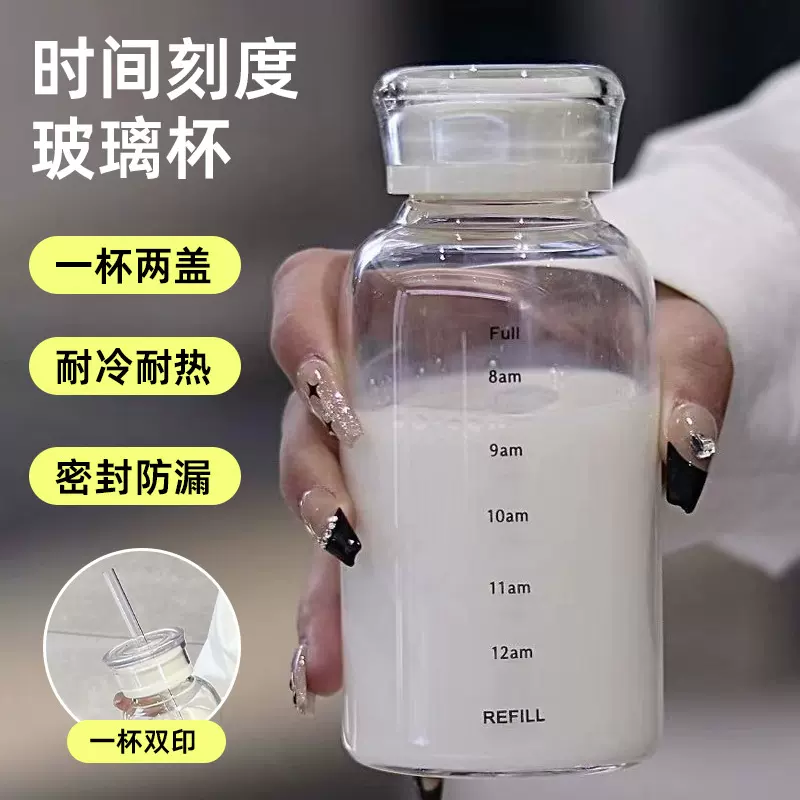 时间刻度
玻璃杯

一杯两盖

耐冷耐热

密封防漏

一杯双印

Full
8am
9am
10am
11am
12am
REFILL