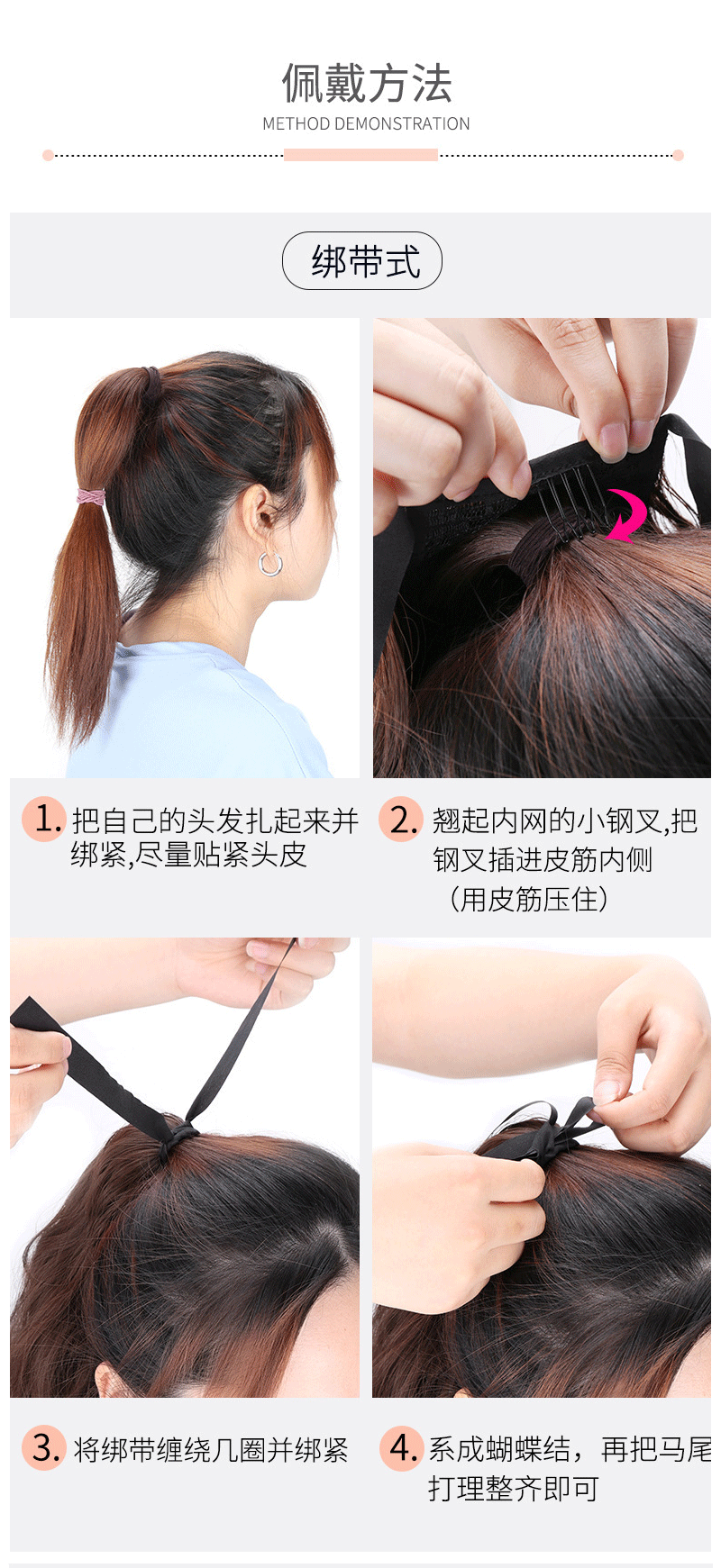 佩戴方法
METHOD DEMONSTRATION

绑带式

1. 把自己的头发扎起来并绑紧,尽量贴紧头皮

2. 翘起内网的小钢叉,把钢叉插进皮筋内侧（用皮筋压住）

3. 将绑带缠绕几圈并绑紧

4. 系成蝴蝶结，再把马尾打理整齐即可