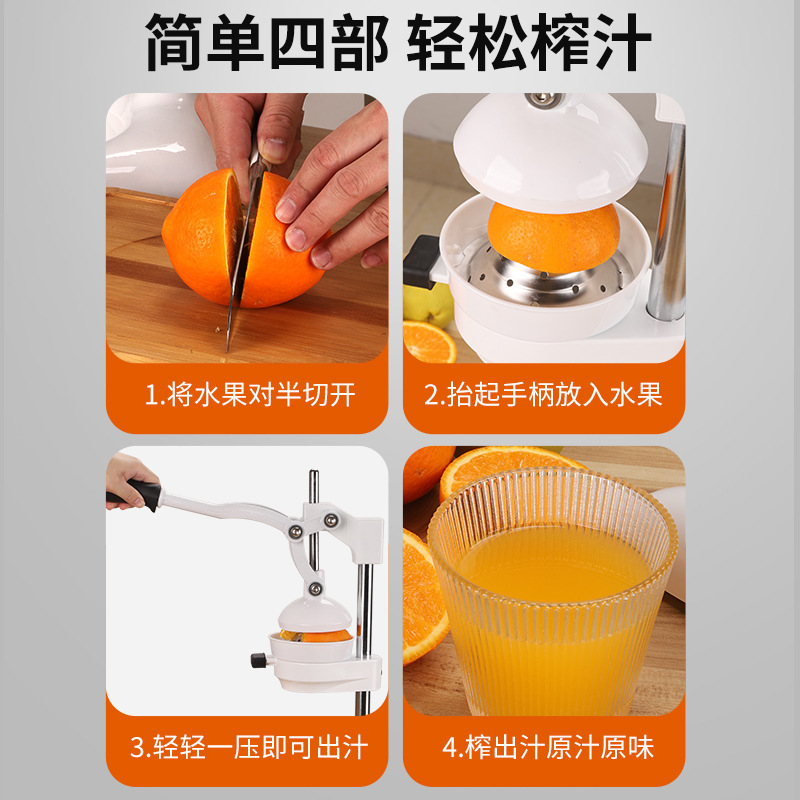 简单四部 轻松榨汁

1.将水果对半切开

2.抬起手柄放入水果

3.轻轻一压即可出汁

4.榨出汁原汁原味