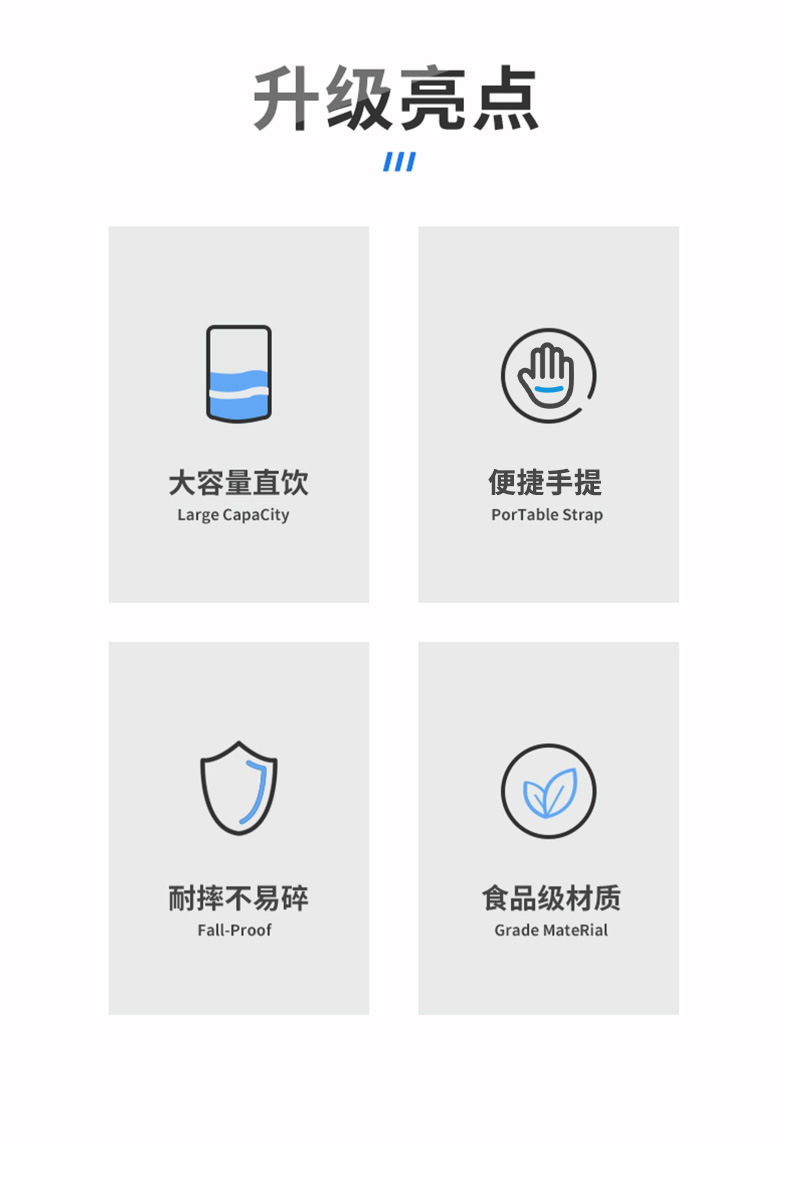 升级亮点

大容量直饮
Large CapaCity

便捷手提
PorTable Strap

耐摔不易碎
Fall-Proof

食品级材质
Grade MateRial