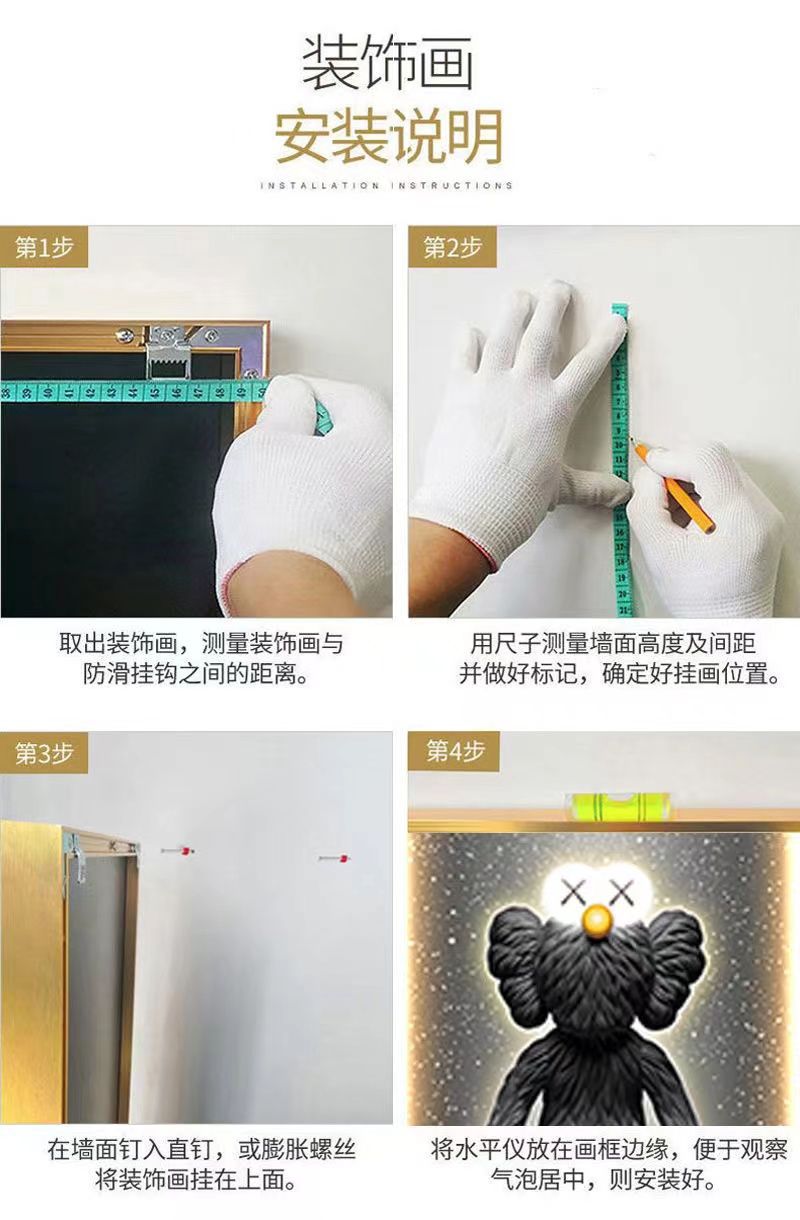 装饰画
安装说明
INSTALLATION INSTRUCTIONS

第1步

取出装饰画，测量装饰画与防滑挂钩之间的距离。

第2步

用尺子测量墙面高度及间距并做好标记，确定好挂画位置。

第3步

在墙面钉入直钉，或膨胀螺丝将装饰画挂在上面。

第4步

将水平仪放在画框边缘，便于观察气泡居中，则安装好。