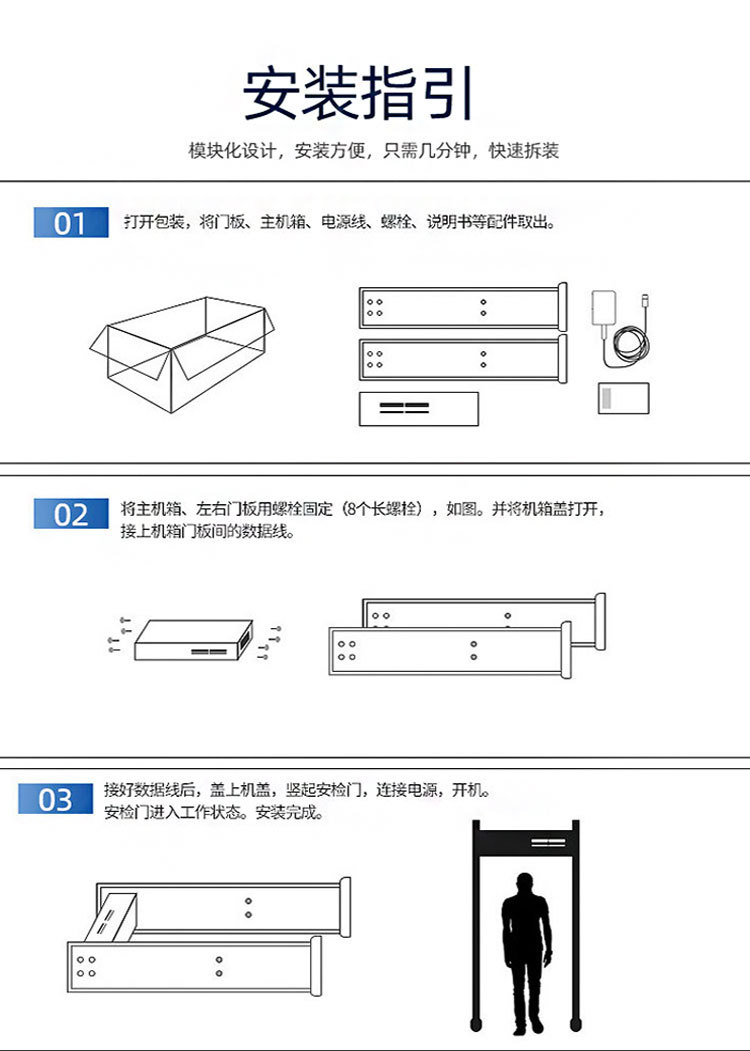 安装指引

模块化设计，安装方便，只需几分钟，快速拆装

01 打开包装，将门板、主机箱、电源线、螺栓、说明书等配件取出。

02 将主机箱、左右门板用螺栓固定（8个长螺栓），如图。并将机箱盖打开，接上机箱门板间的数据线。

03 接好数据线后，盖上机盖，竖起安检门，连接电源，开机。安检门进入工作状态。安装完成。