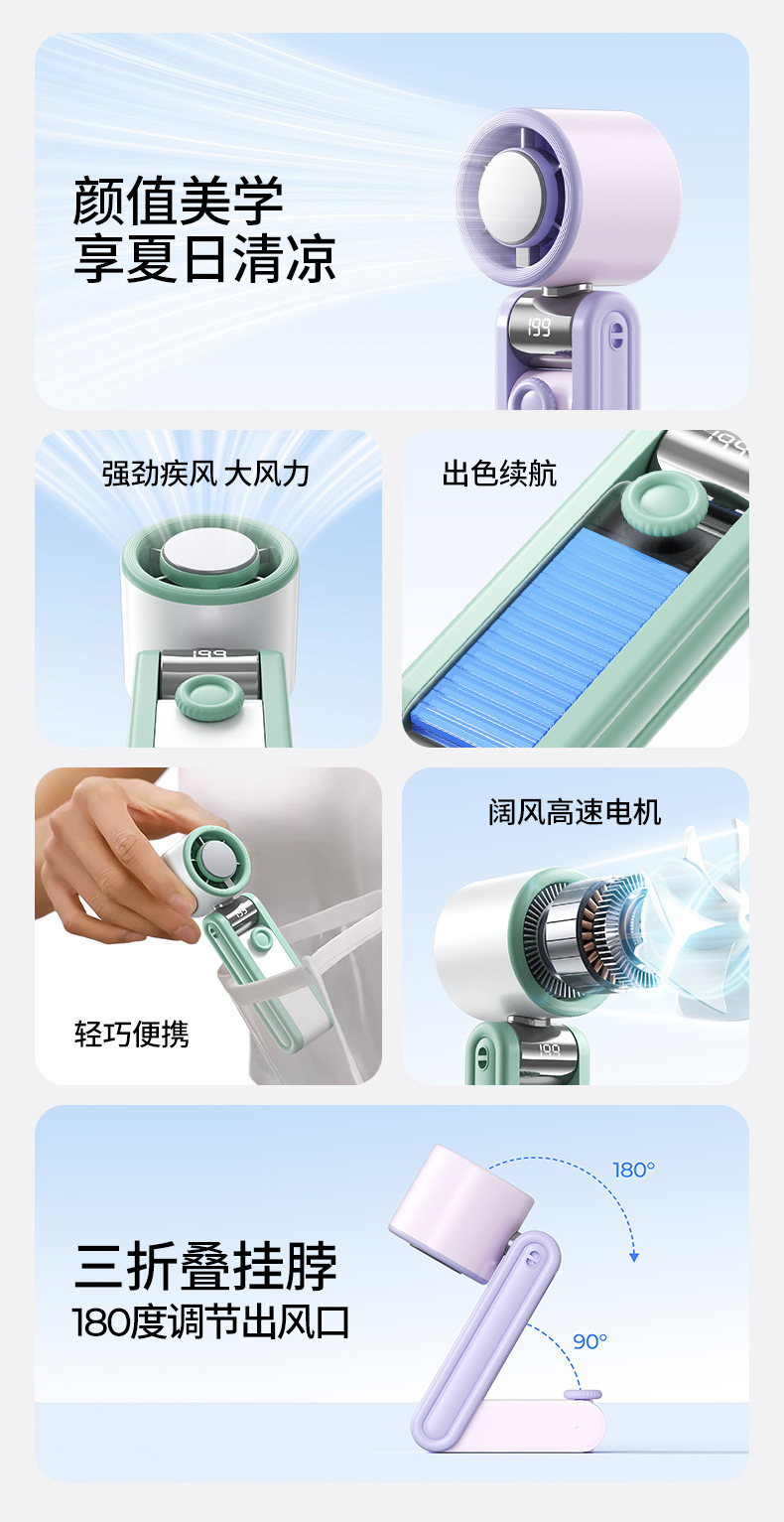 颜值美学
享夏日清凉

199

强劲疾风 大风力

199

出色续航

轻巧便携

阔风高速电机

199

三折叠挂脖
180度调节出风口

180°

90°