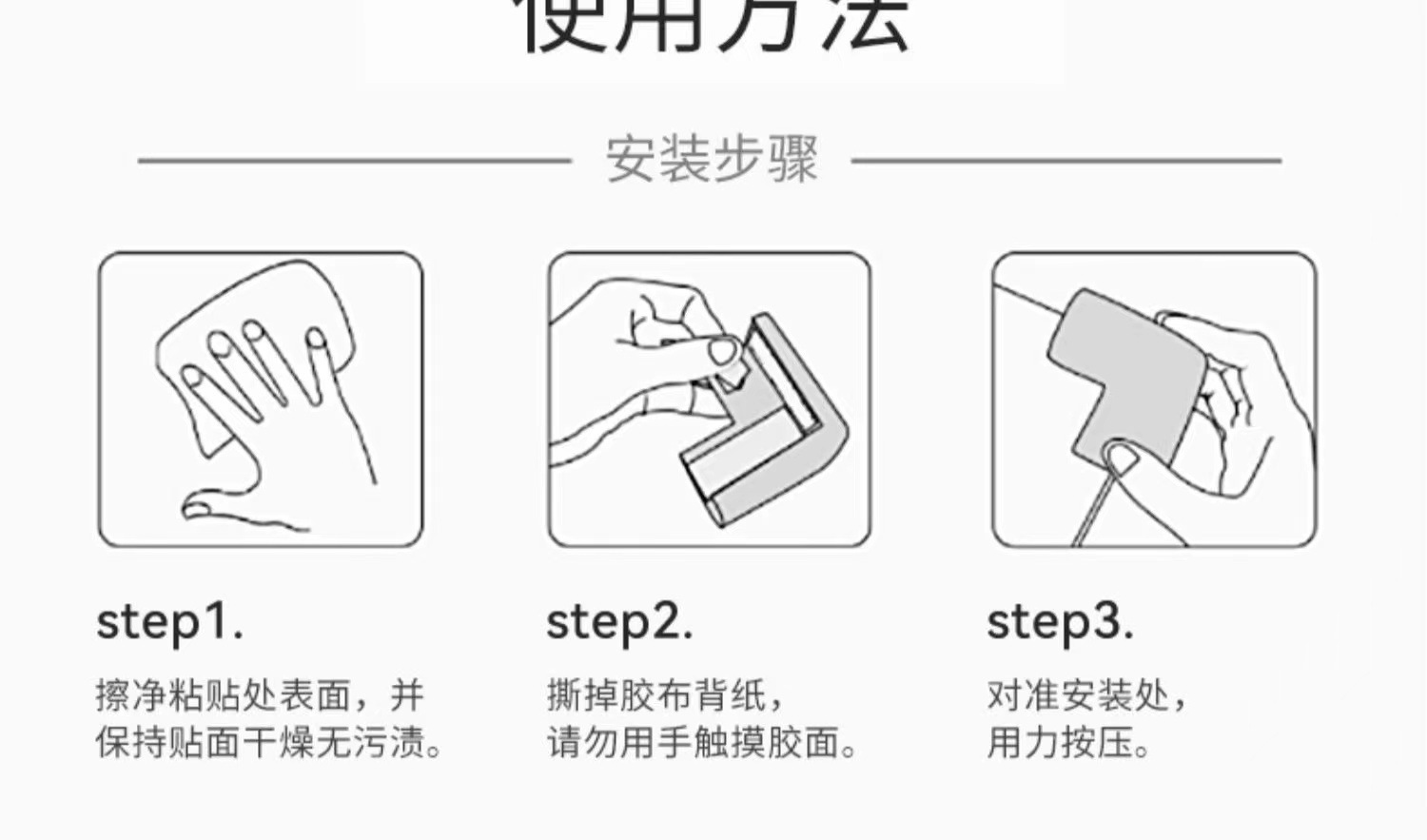 使用方法

安装步骤

step1.

擦净粘贴处表面，并保持贴面干燥无污渍。

step2.

撕掉胶布背纸，请勿用手触摸胶面。

step3.

对准安装处，用力按压。