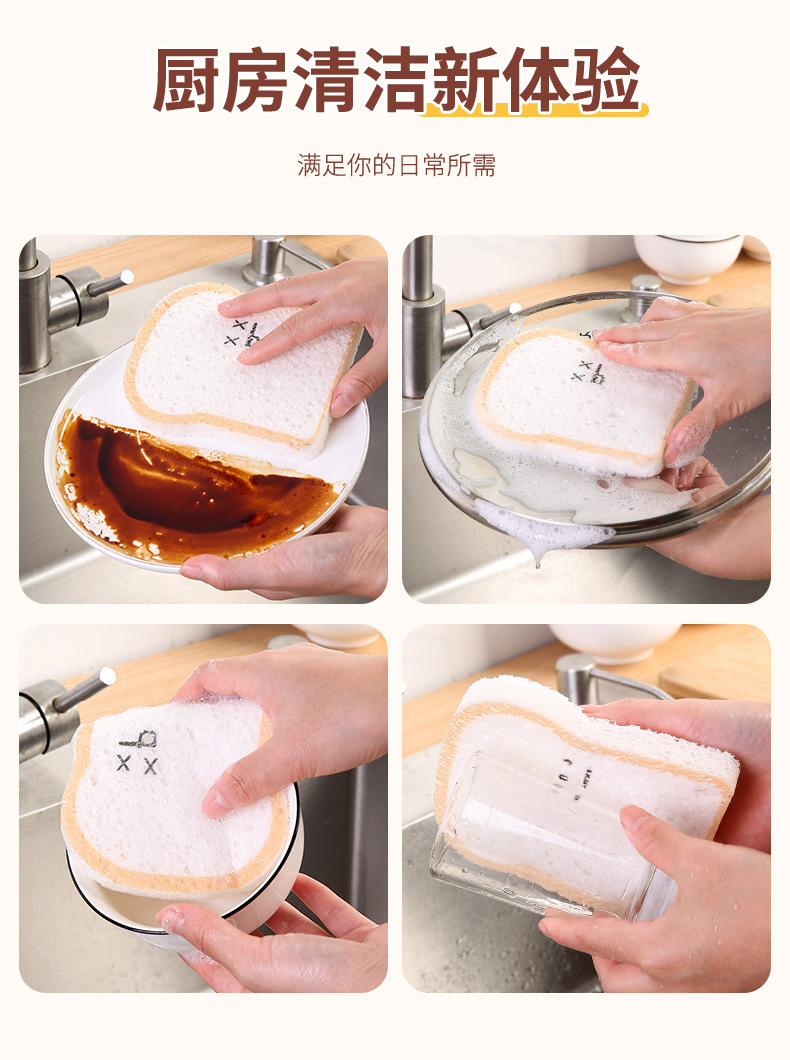 厨房清洁新体验

满足你的日常所需