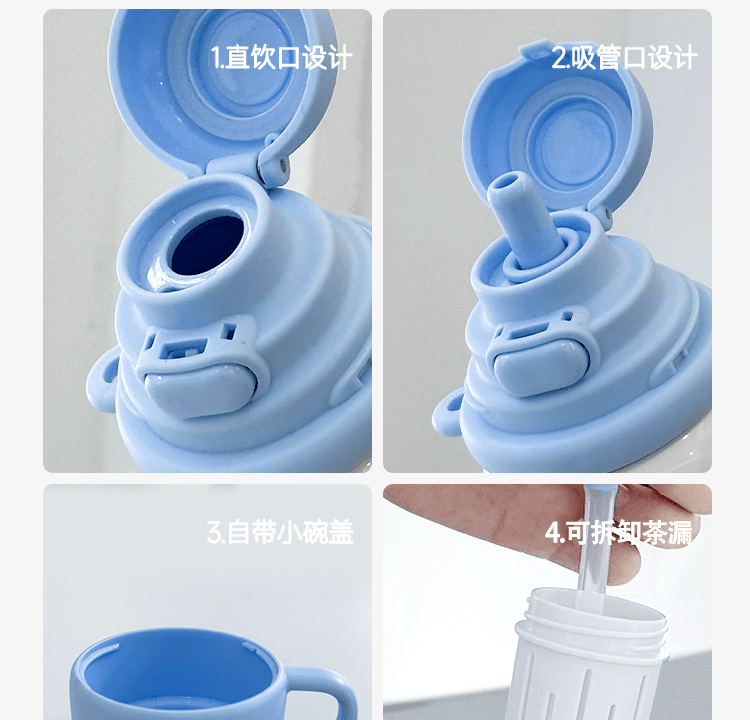 1.直饮口设计

2.吸管口设计

3.自带小碗盖

4.可拆卸茶漏