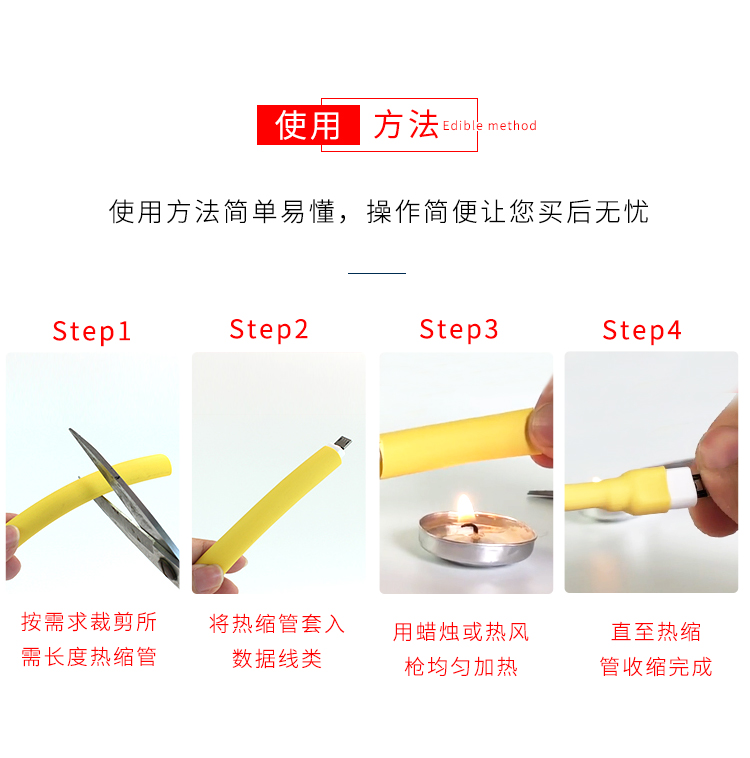 使用 方法 Edible method

使用方法简单易懂，操作简便让您买后无忧

Step1

按需求裁剪所需长度热缩管

Step2

将热缩管套入数据线类

Step3

用蜡烛或热风枪均匀加热

Step4

直至热缩管收缩完成