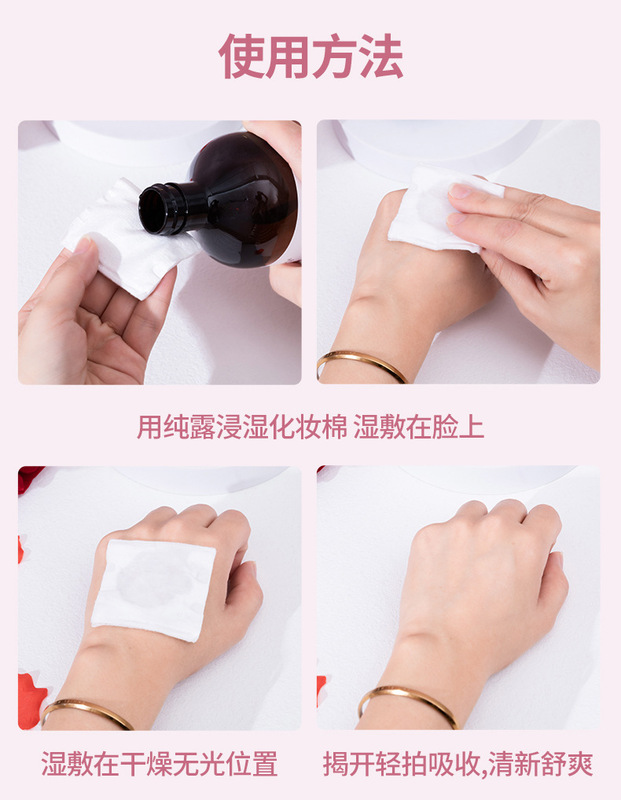 使用方法

用纯露浸湿化妆棉 湿敷在脸上

湿敷在干燥无光位置

揭开轻拍吸收,清新舒爽