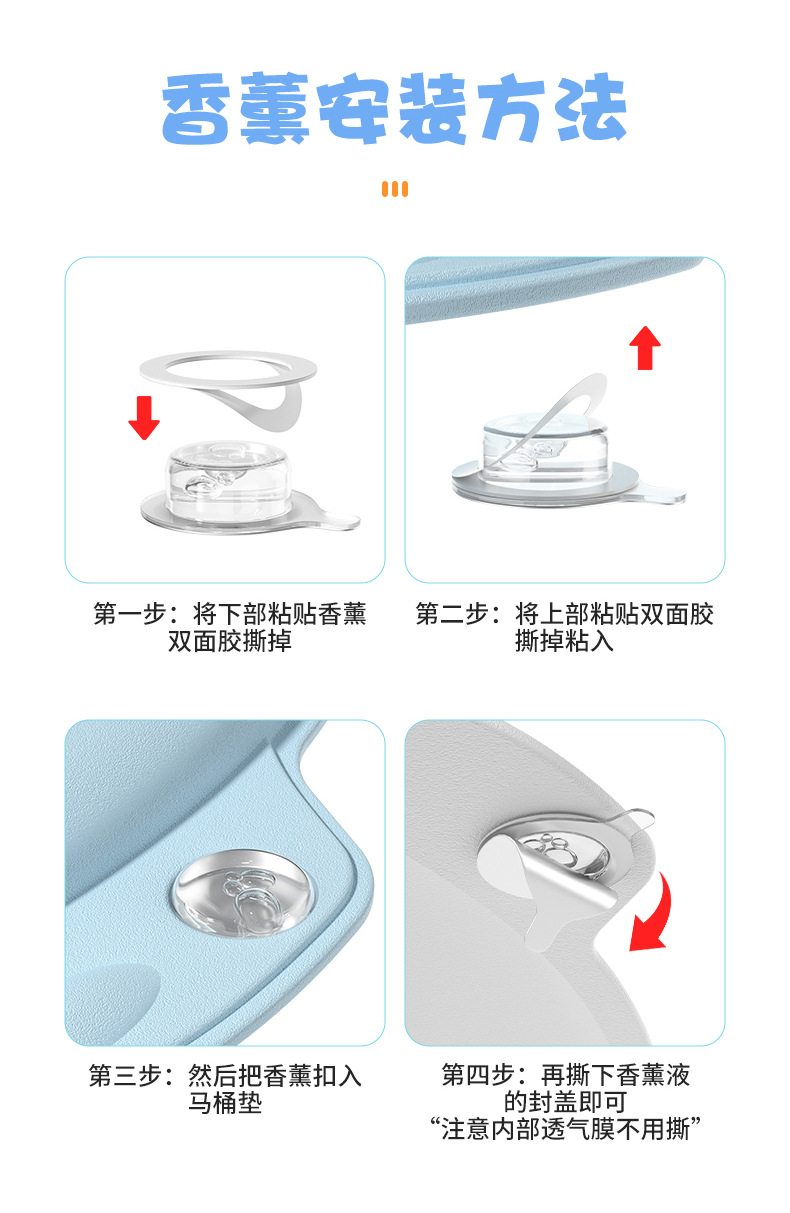 香薰安装方法

第一步：将下部粘贴香薰双面胶撕掉

第二步：将上部粘贴双面胶撕掉粘入

第三步：然后把香薰扣入马桶垫

第四步：再撕下香薰液的封盖即可
“注意内部透气膜不用撕”