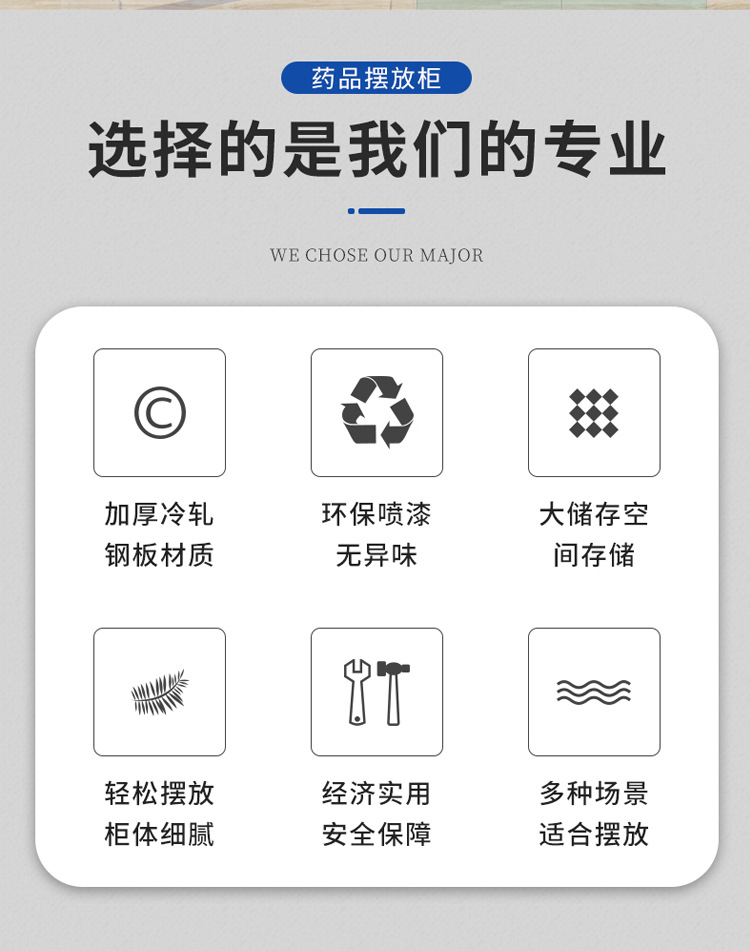 药品摆放柜

选择的是我们的专业

WE CHOSE OUR MAJOR

加厚冷轧
钢板材质

环保喷漆
无异味

大储存空
间存储

轻松摆放
柜体细腻

经济实用
安全保障

多种场景
适合摆放