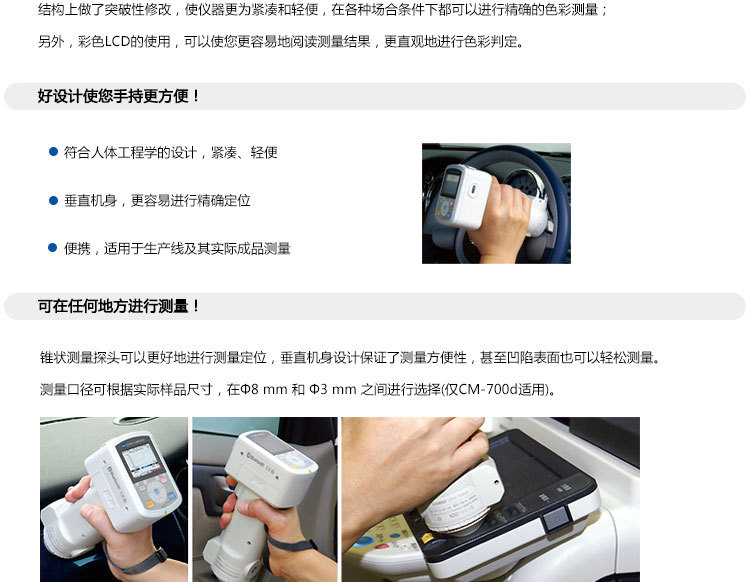 结构上做了突破性修改，使仪器更为紧凑和轻便，在各种场合条件下都可以进行精确的色彩测量；

另外，彩色LCD的使用，可以使您更容易地阅读测量结果，更直观地进行色彩判定。

好设计使您手持更方便！

● 符合人体工程学的设计，紧凑、轻便

● 垂直机身，更容易进行精确定位

● 便携，适用于生产线及其实际成品测量

可在任何地方进行测量！

锥状测量探头可以更好地进行测量定位，垂直机身设计保证了测量方便性，甚至凹陷表面也可以轻松测量。

测量口径可根据实际样品尺寸，在Φ8 mm 和 Φ3 mm 之间进行选择(仅CM-700d适用)。