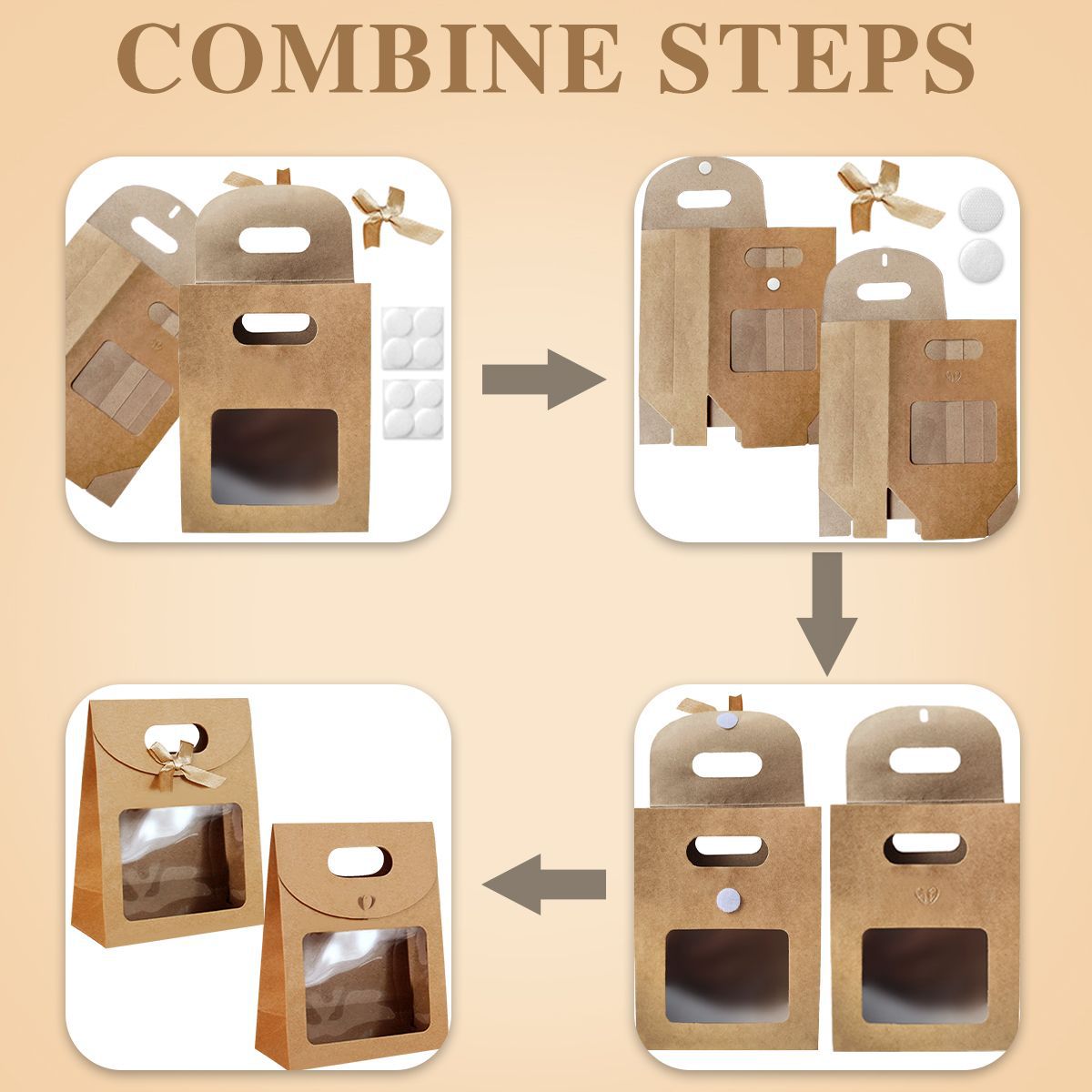 COMBINE STEPS