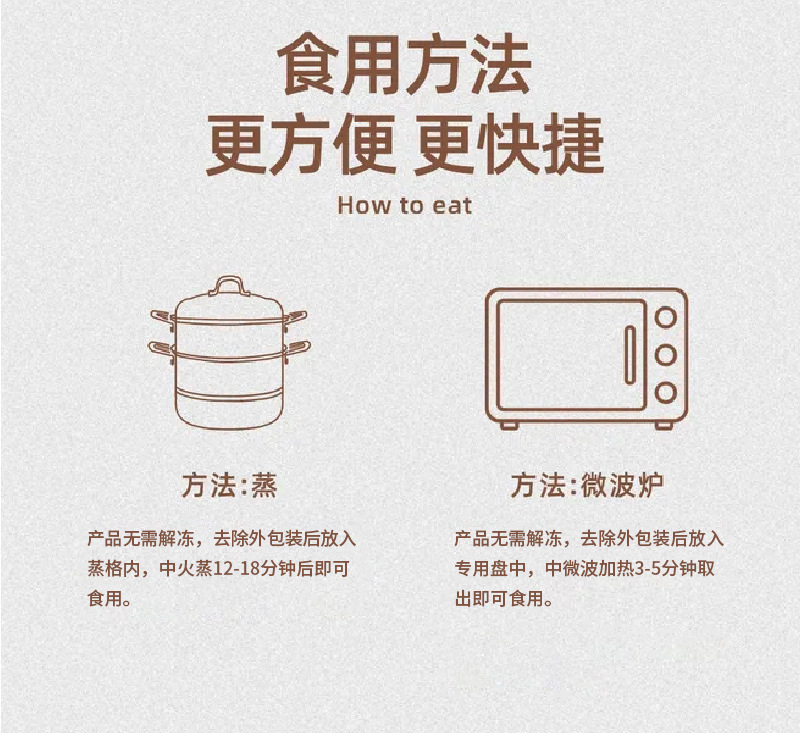 食用方法
更方便 更快捷

How to eat

方法:蒸

产品无需解冻，去除外包装后放入蒸格内，中火蒸12-18分钟后即可食用。

方法:微波炉

产品无需解冻，去除外包装后放入专用盘中，中微波加热3-5分钟取出即可食用。