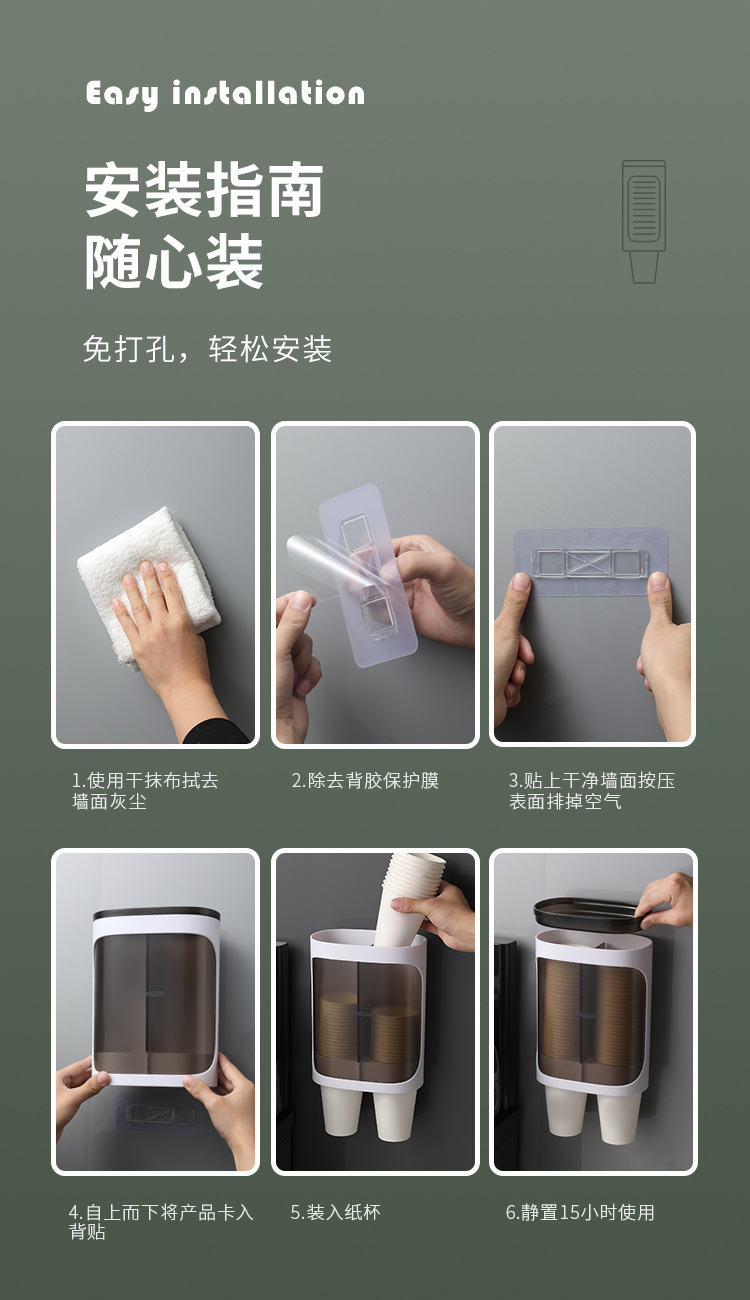 Easy installation

安装指南
随心装

免打孔，轻松安装

1.使用干抹布拭去墙面灰尘

2.除去背胶保护膜

3.贴上干净墙面按压表面排掉空气

4.自上而下将产品卡入背贴

5.装入纸杯

6.静置15小时使用