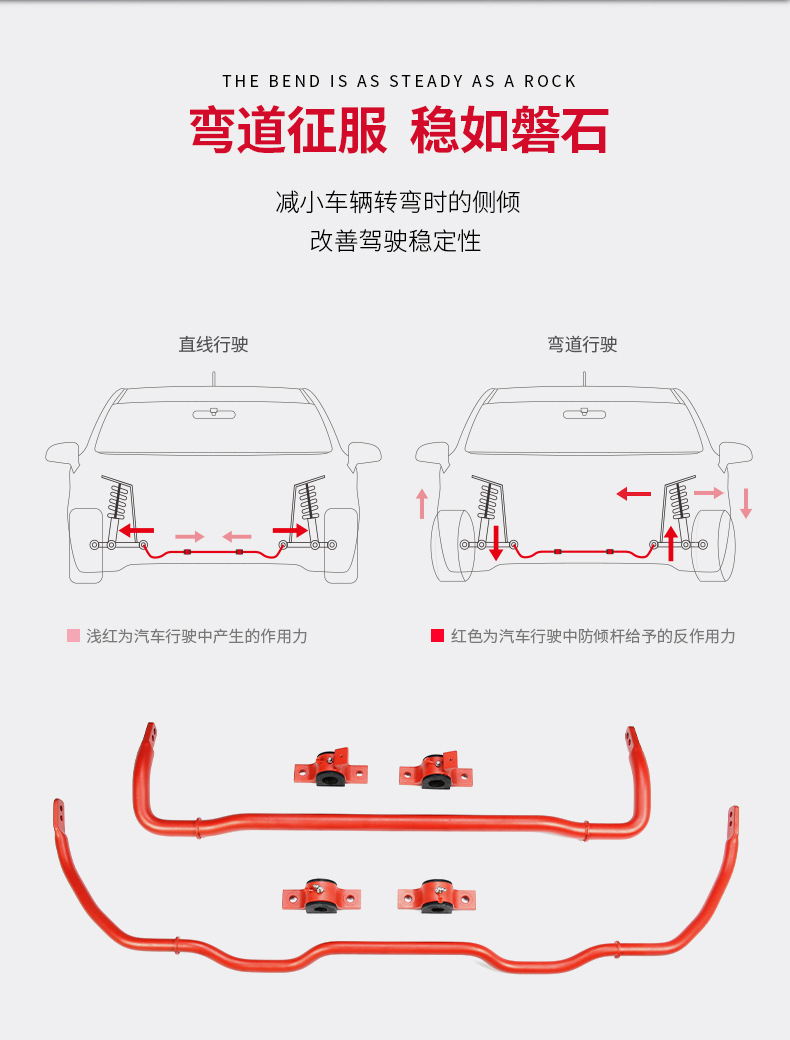 THE BEND IS AS STEADY AS A ROCK

弯道征服 稳如磐石

减小车辆转弯时的侧倾
改善驾驶稳定性

直线行驶

弯道行驶

浅红为汽车行驶中产生的作用力

红色为汽车行驶中防倾杆给予的反作用力