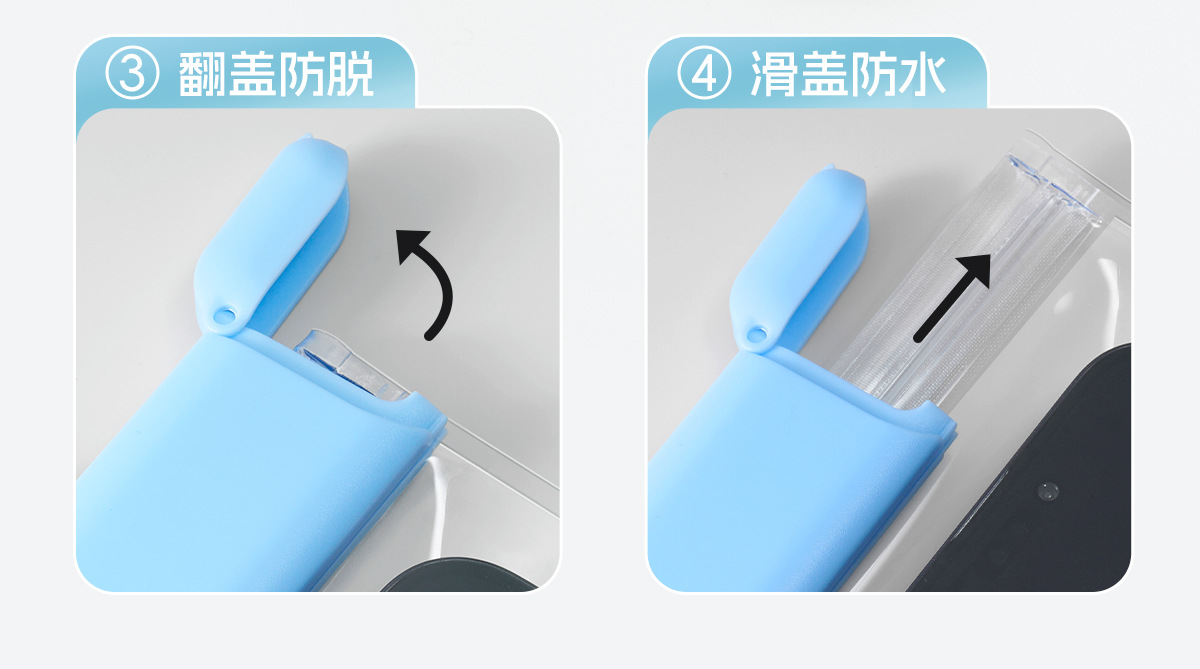 ③ 翻盖防脱

④ 滑盖防水