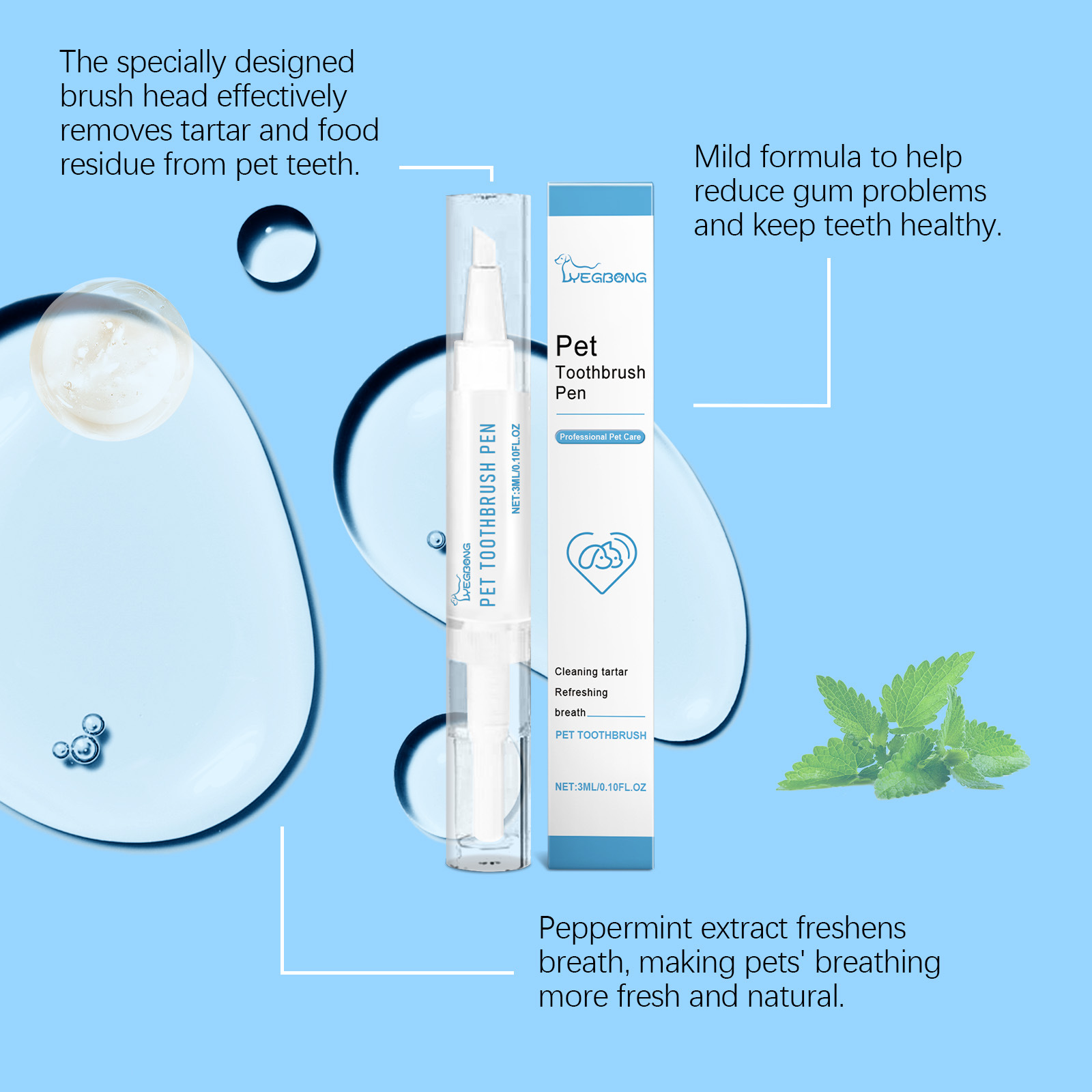 The specially designed brush head effectively removes tartar and food residue from pet teeth.

Mild formula to help reduce gum problems and keep teeth healthy.

YEGBONG
PET TOOTHBRUSH PEN
NET:3ML/0.10FL.OZ

YEGBONG

Pet
Toothbrush
Pen

Professional Pet Care

Cleaning tartar
Refreshing
breath

PET TOOTHBRUSH

NET:3ML/0.10FL.OZ

Peppermint extract freshens breath, making pets' breathing more fresh and natural.