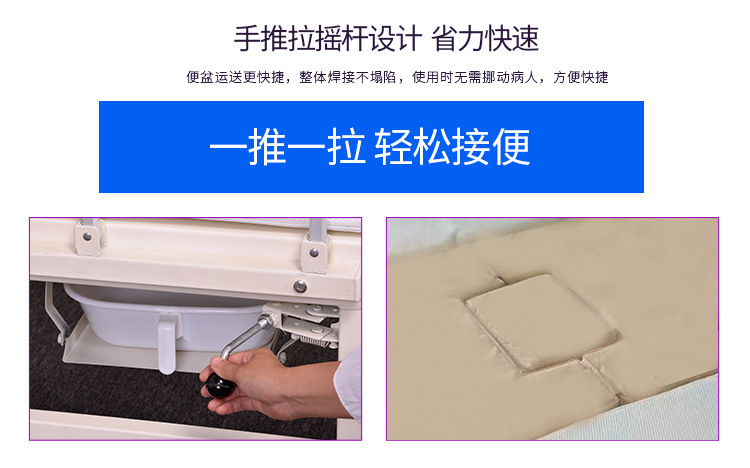 手推拉摇杆设计 省力快速

便盆运送更快捷，整体焊接不塌陷，使用时无需挪动病人，方便快捷

一推一拉 轻松接便