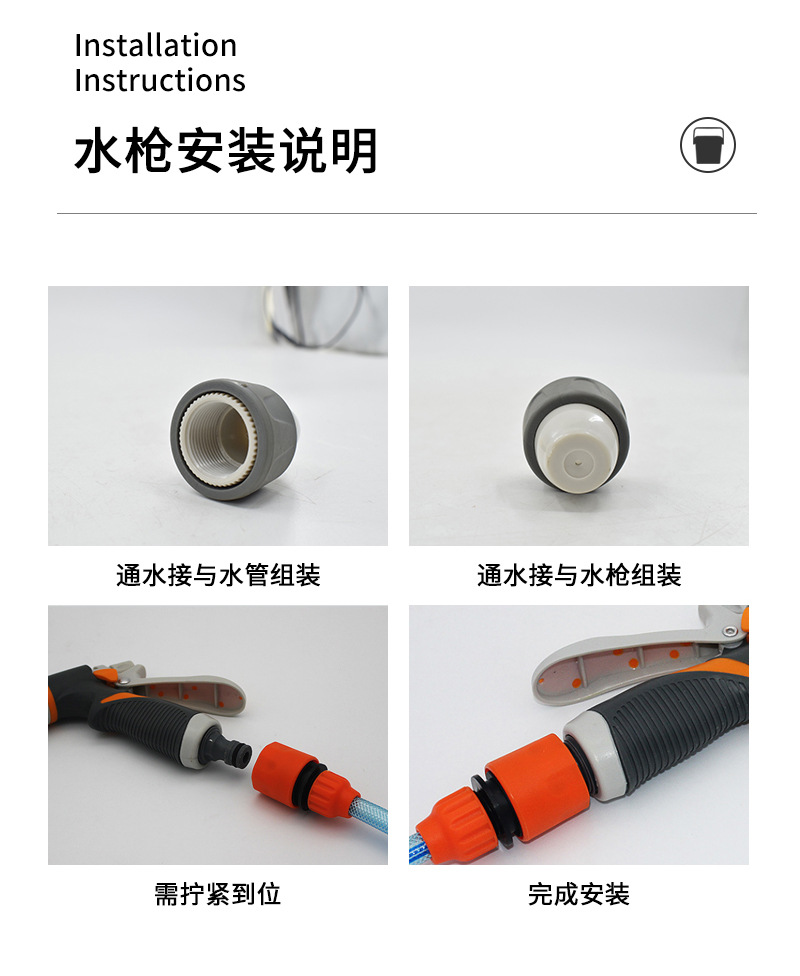 Installation
Instructions

水枪安装说明

通水接与水管组装

通水接与水枪组装

需拧紧到位

完成安装