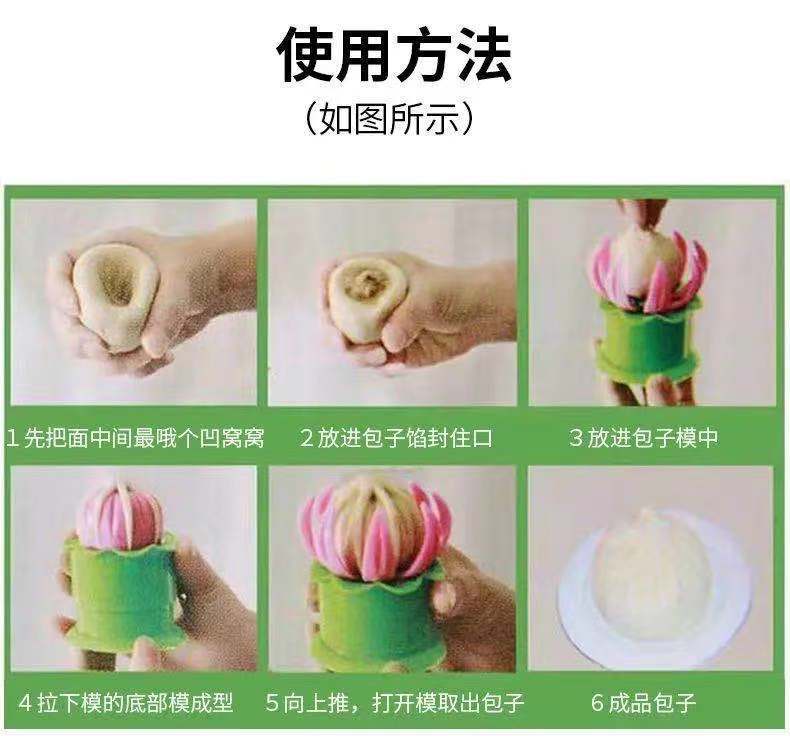 使用方法

（如图所示）

1 先把面中间最哦个凹窝窝

2 放进包子馅封住口

3 放进包子模中

4 拉下模的底部模成型

5 向上推，打开模取出包子

6 成品包子