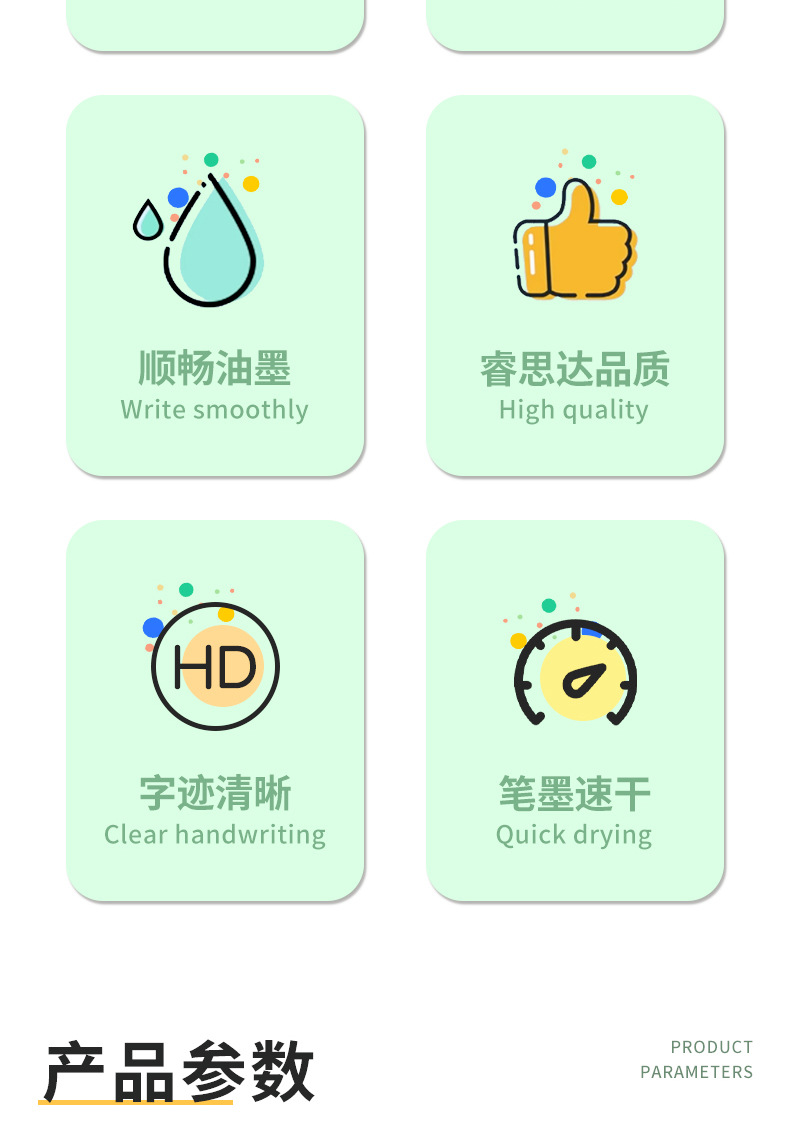 顺畅油墨
Write smoothly

睿思达品质
High quality

HD

字迹清晰
Clear handwriting

笔墨速干
Quick drying

产品参数

PRODUCT
PARAMETERS