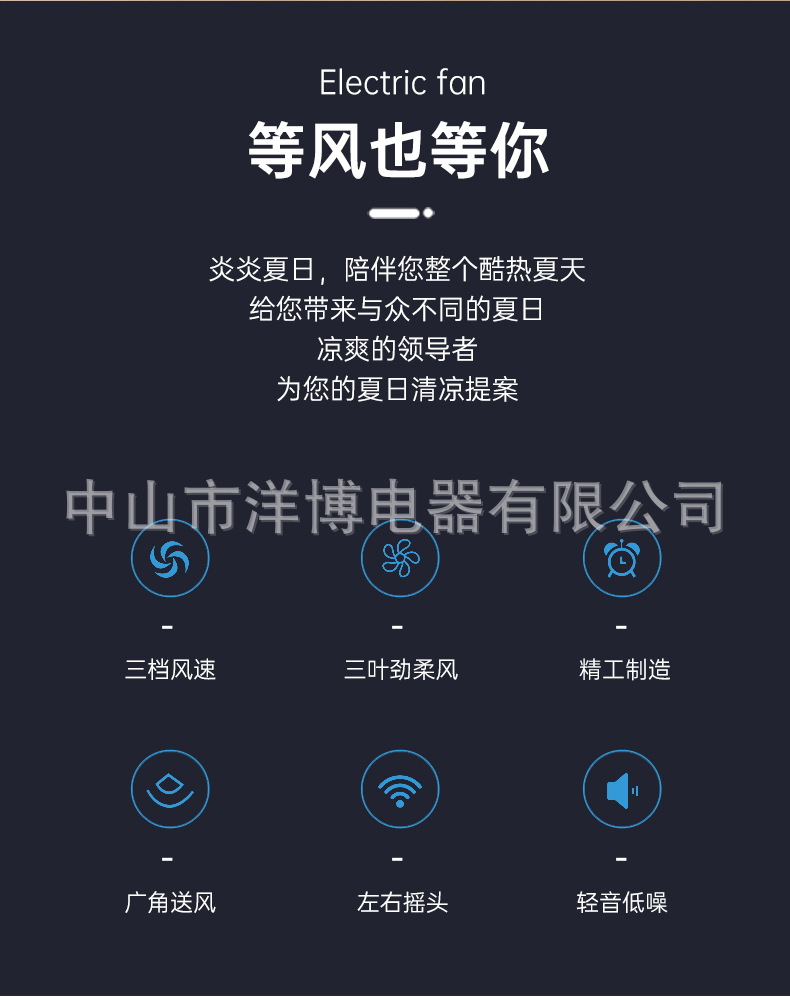 Electric fan

等风也等你

炎炎夏日，陪伴您整个酷热夏天
给您带来与众不同的夏日
凉爽的领导者
为您的夏日清凉提案

-
三档风速

-
三叶劲柔风

-
精工制造

-
广角送风

-
左右摇头

-
轻音低噪

中山市洋博电器有限公司