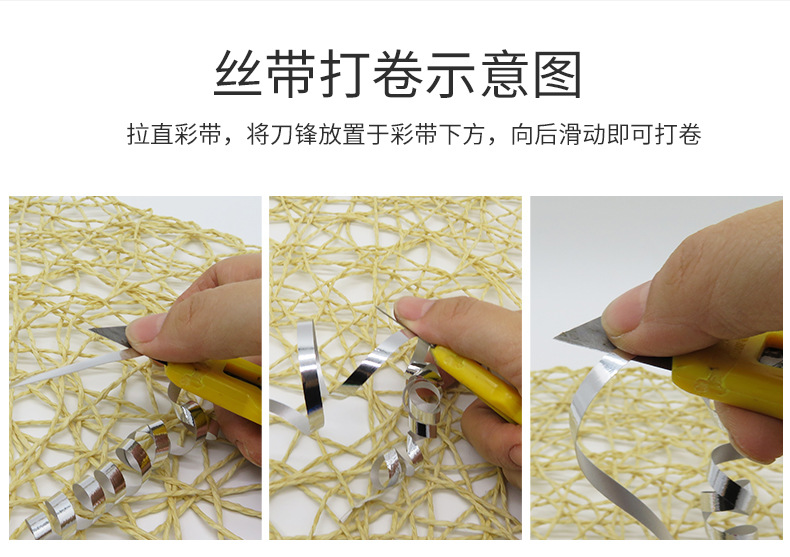 丝带打卷示意图

拉直彩带，将刀锋放置于彩带下方，向后滑动即可打卷