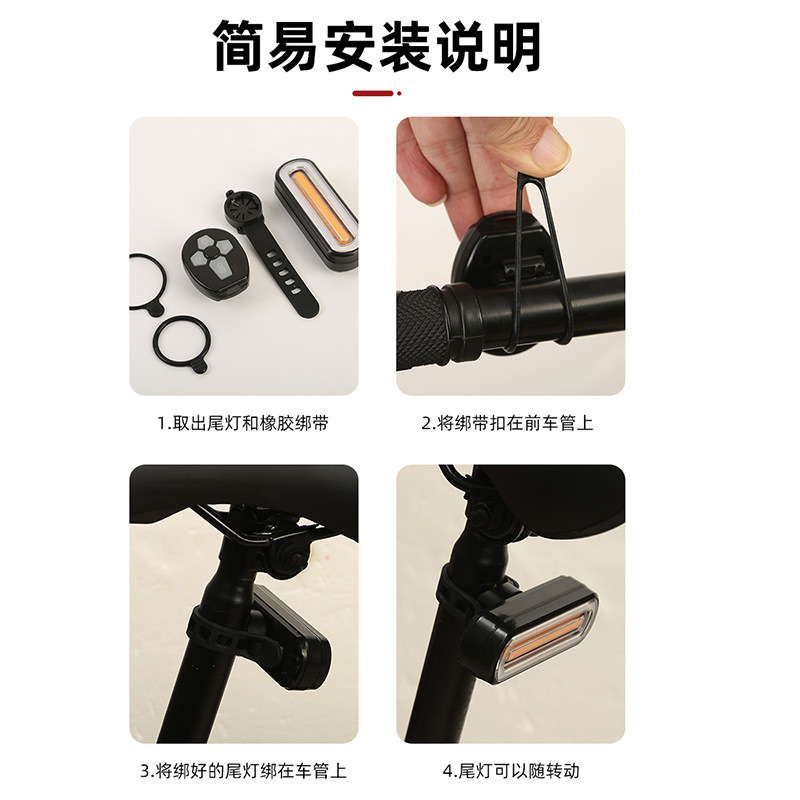 简易安装说明

1.取出尾灯和橡胶绑带

2.将绑带扣在前车管上

3.将绑好的尾灯绑在车管上

4.尾灯可以随转动