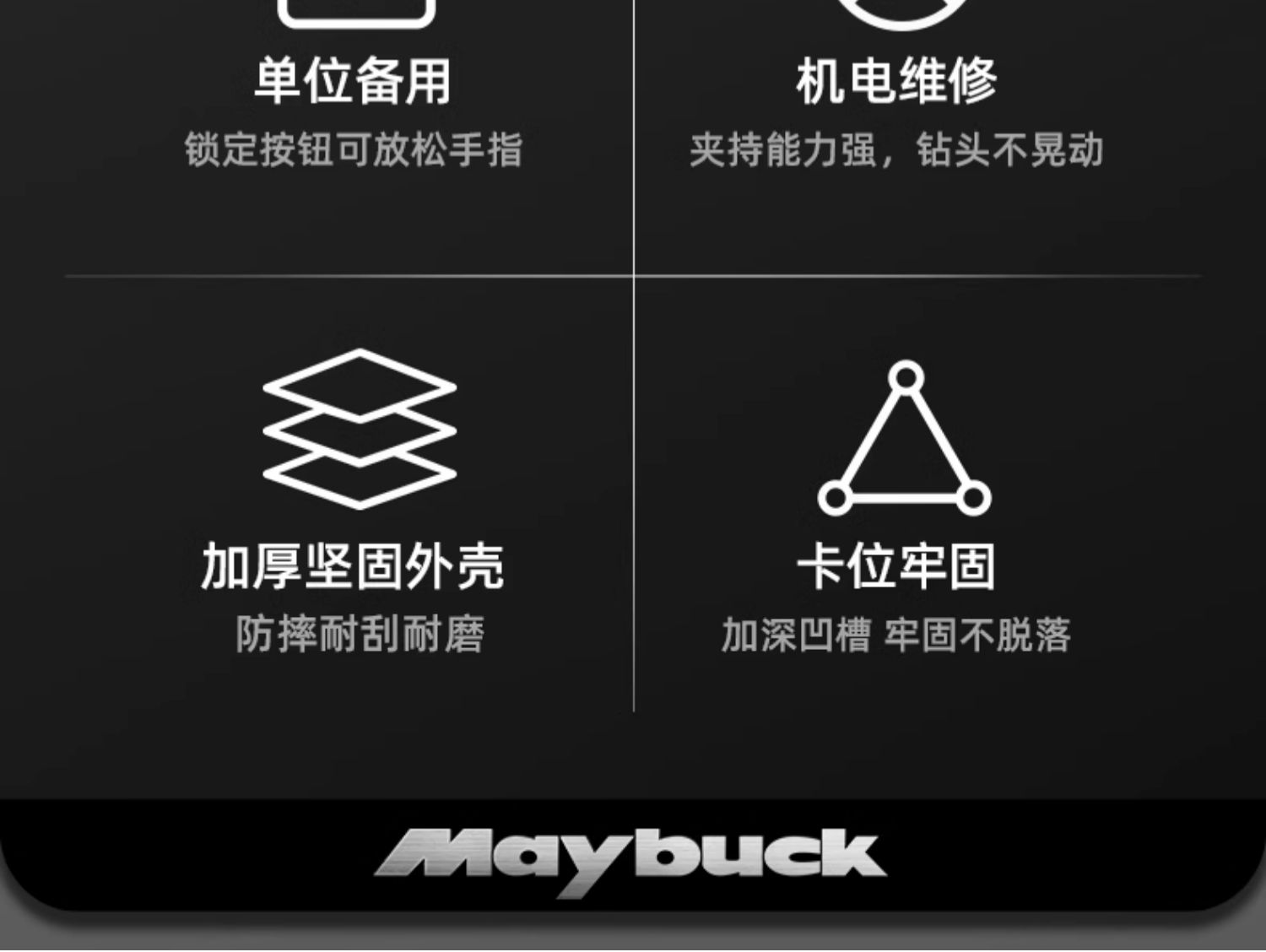 单位备用

锁定按钮可放松手指

机电维修

夹持能力强，钻头不晃动

加厚坚固外壳

防摔耐刮耐磨

卡位牢固

加深凹槽 牢固不脱落

Maybuck