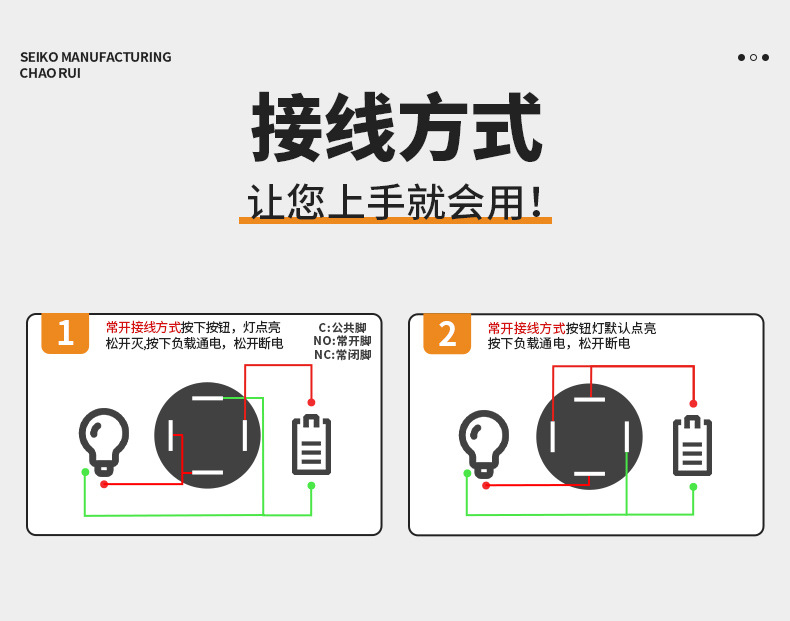 SEIKO MANUFACTURING
CHAO RUI

接线方式

让您上手就会用！

1

常开接线方式按下按钮，灯点亮
松开灭,按下负载通电，松开断电

C:公共脚
NO:常开脚
NC:常闭脚

2

常开接线方式按钮灯默认点亮
按下负载通电，松开断电