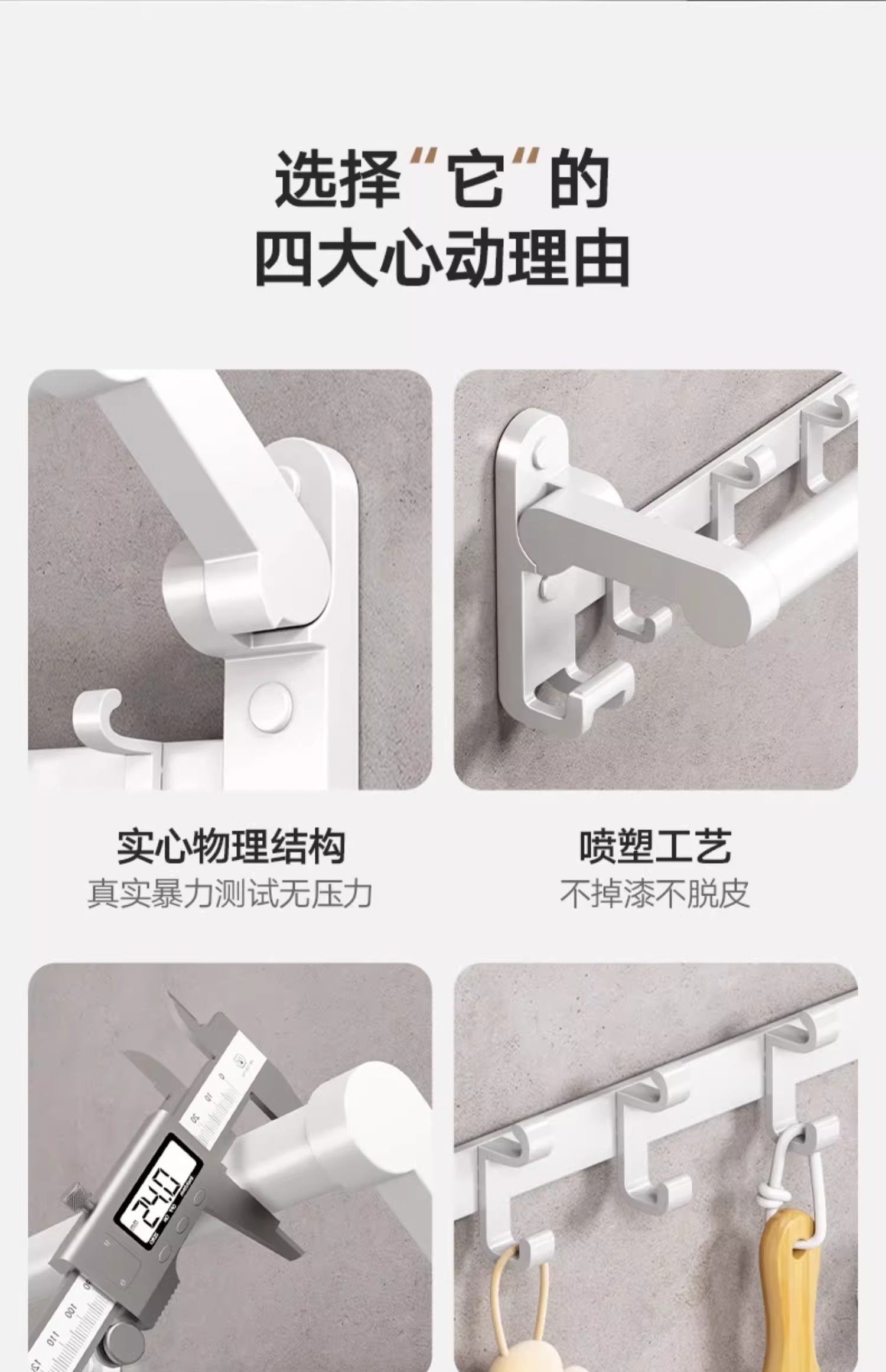 选择“它”的
四大心动理由

实心物理结构
真实暴力测试无压力

喷塑工艺
不掉漆不脱皮

24.0