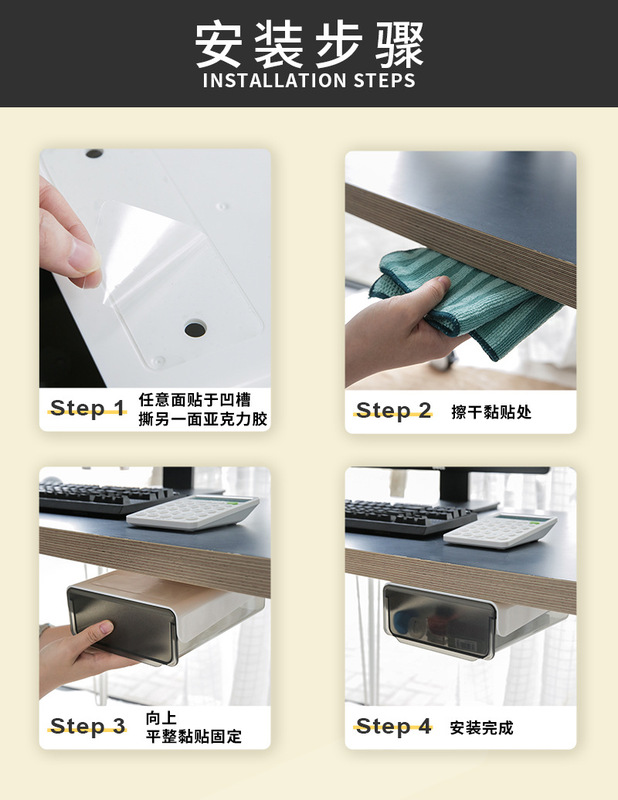 安装步骤
INSTALLATION STEPS

Step 1 任意面贴于凹槽 撕另一面亚克力胶

Step 2 擦干黏贴处

Step 3 向上 平整黏贴固定

Step 4 安装完成