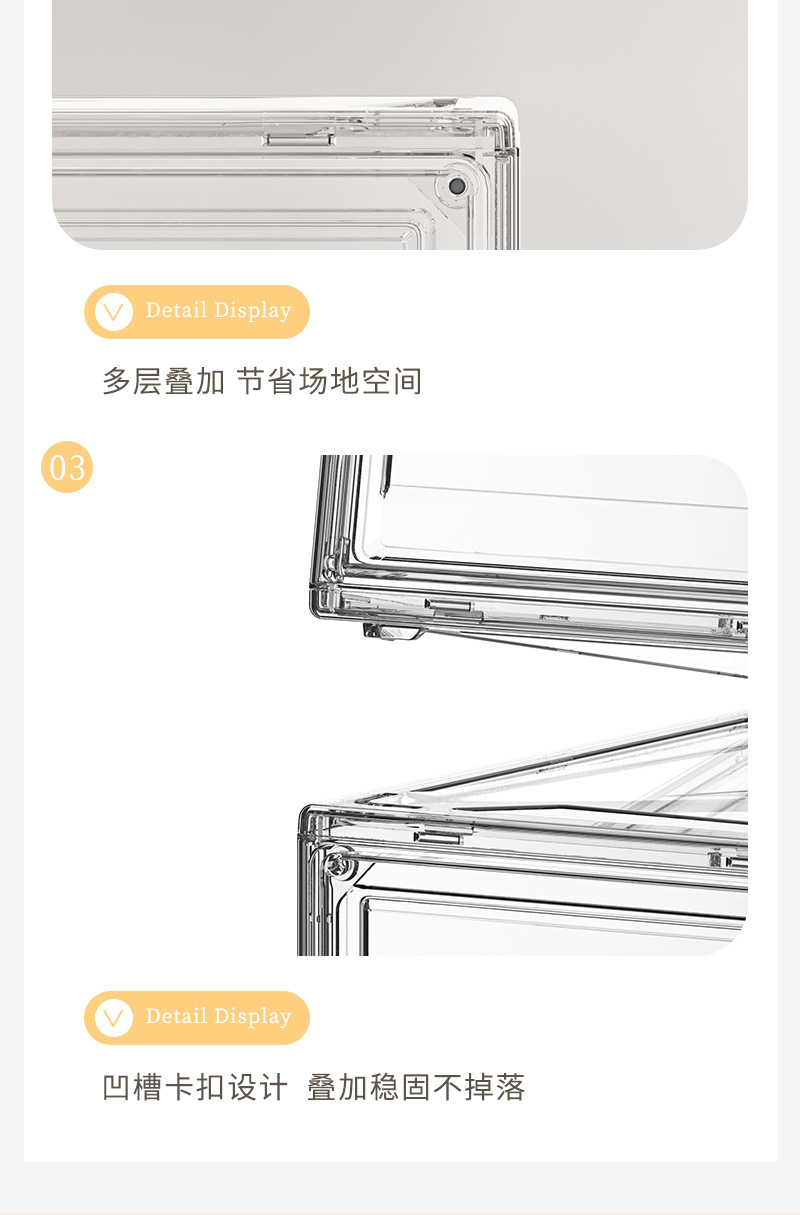 Detail Display

多层叠加 节省场地空间

03

Detail Display

凹槽卡扣设计 叠加稳固不掉落