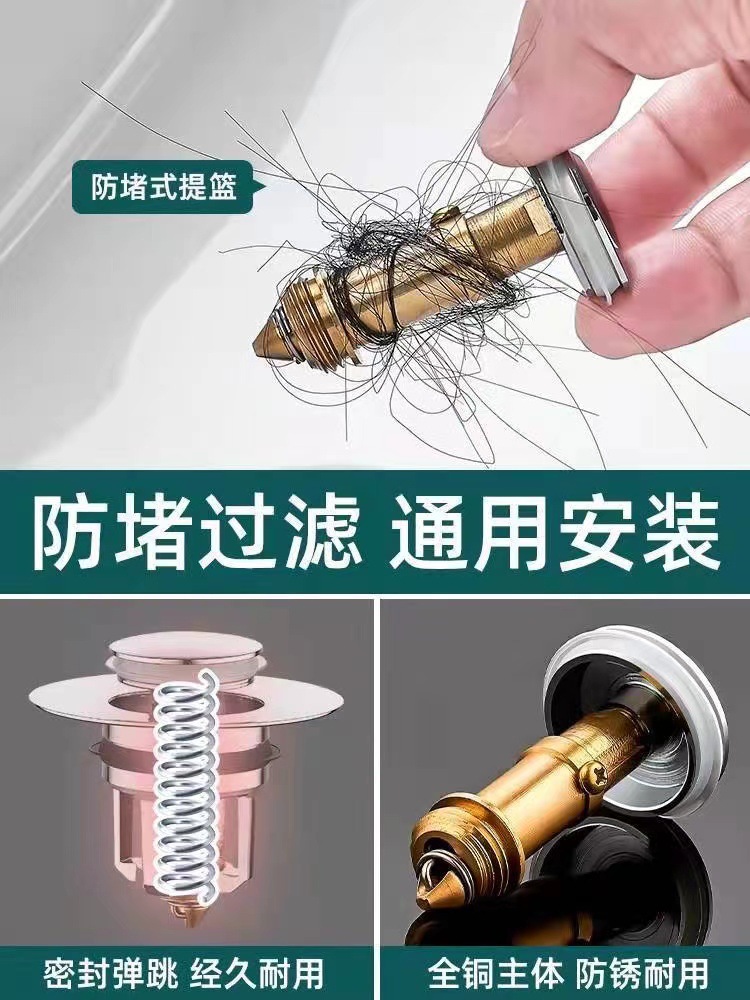 防堵式提篮

防堵过滤 通用安装

密封弹跳 经久耐用

全铜主体 防锈耐用