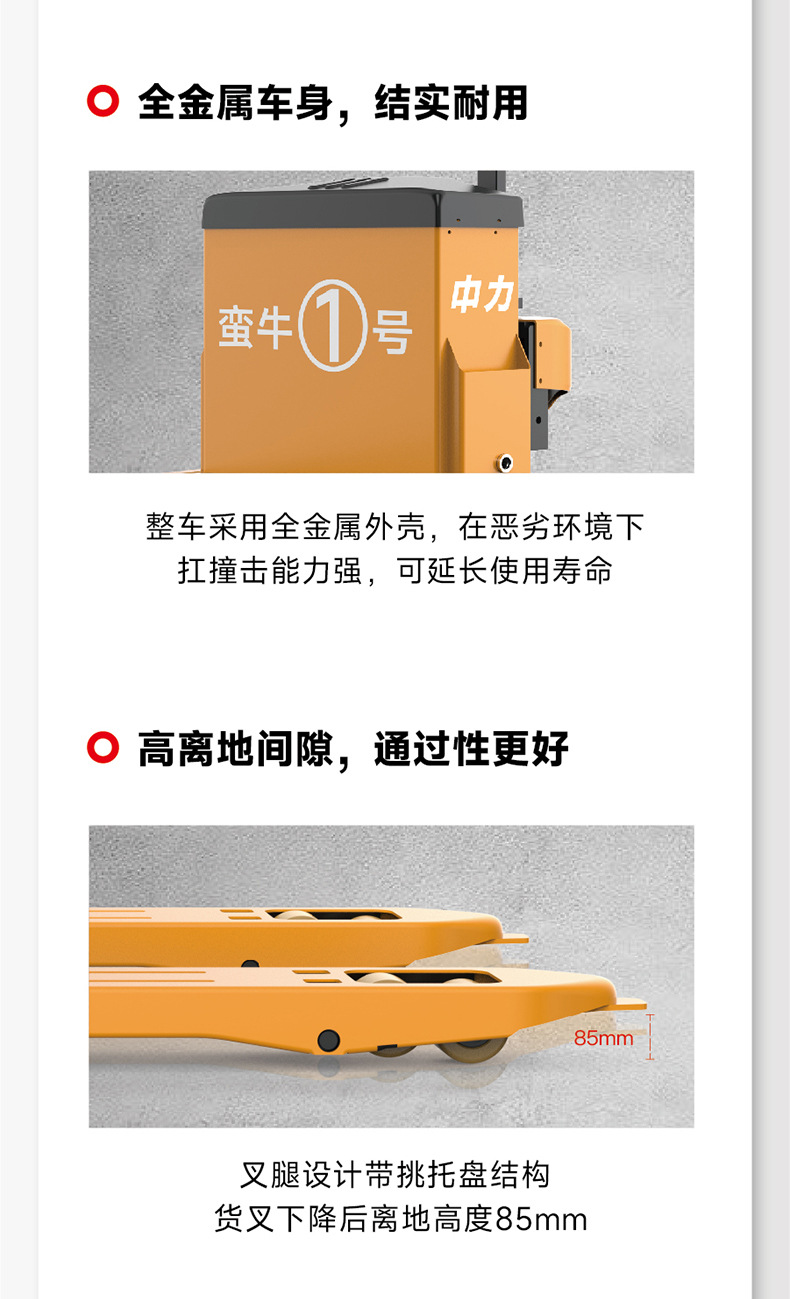 全金属车身，结实耐用

蛮牛①号

中力

整车采用全金属外壳，在恶劣环境下扛撞击能力强，可延长使用寿命

高离地间隙，通过性更好

85mm

叉腿设计带挑托盘结构
货叉下降后离地高度85mm