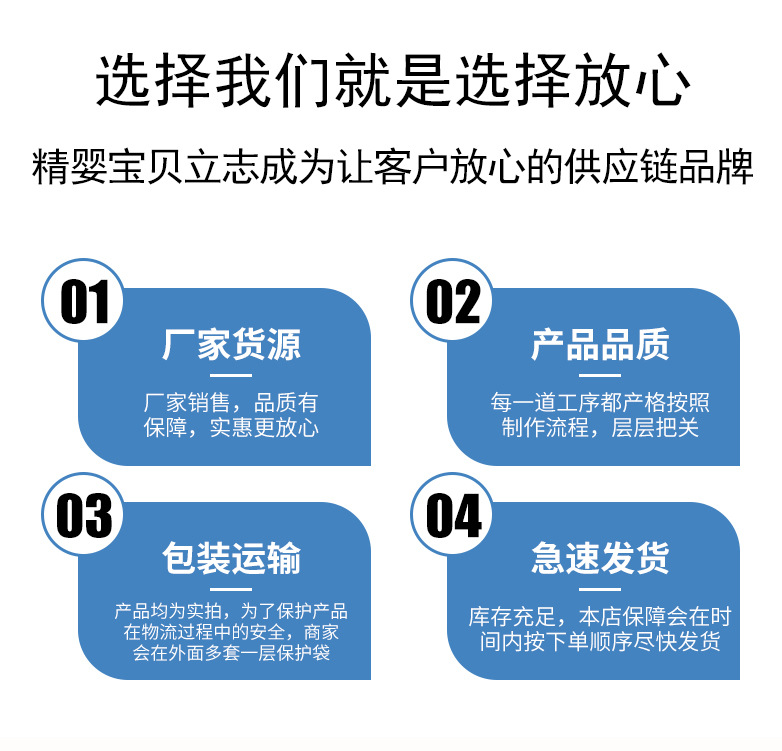 选择我们就是选择放心

精婴宝贝立志成为让客户放心的供应链品牌

01

厂家货源

厂家销售，品质有保障，实惠更放心

02

产品品质

每一道工序都产格按照制作流程，层层把关

03

包装运输

产品均为实拍，为了保护产品在物流过程中的安全，商家会在外面多套一层保护袋

04

急速发货

库存充足，本店保障会在时间内按下单顺序尽快发货