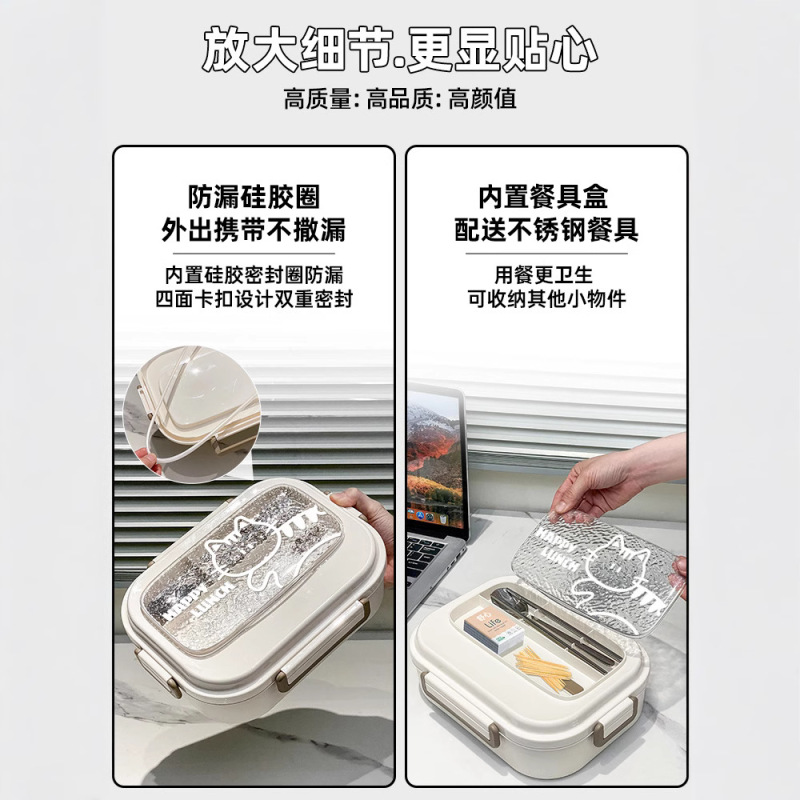 放大细节.更显贴心

高质量: 高品质: 高颜值

防漏硅胶圈
外出携带不撒漏

内置硅胶密封圈防漏
四面卡扣设计双重密封

HAPPY LUNCH

内置餐具盒
配送不锈钢餐具

用餐更卫生
可收纳其他小物件

HAPPY LUNCH

Life