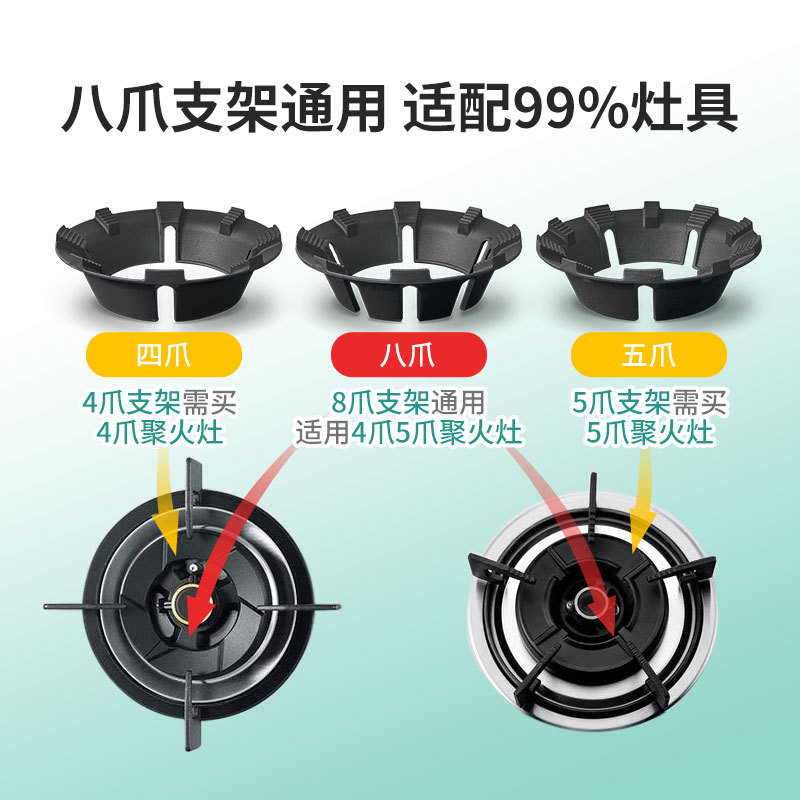 八爪支架通用 适配99%灶具

四爪

4爪支架需买
4爪聚火灶

八爪

8爪支架通用
适用4爪5爪聚火灶

五爪

5爪支架需买
5爪聚火灶