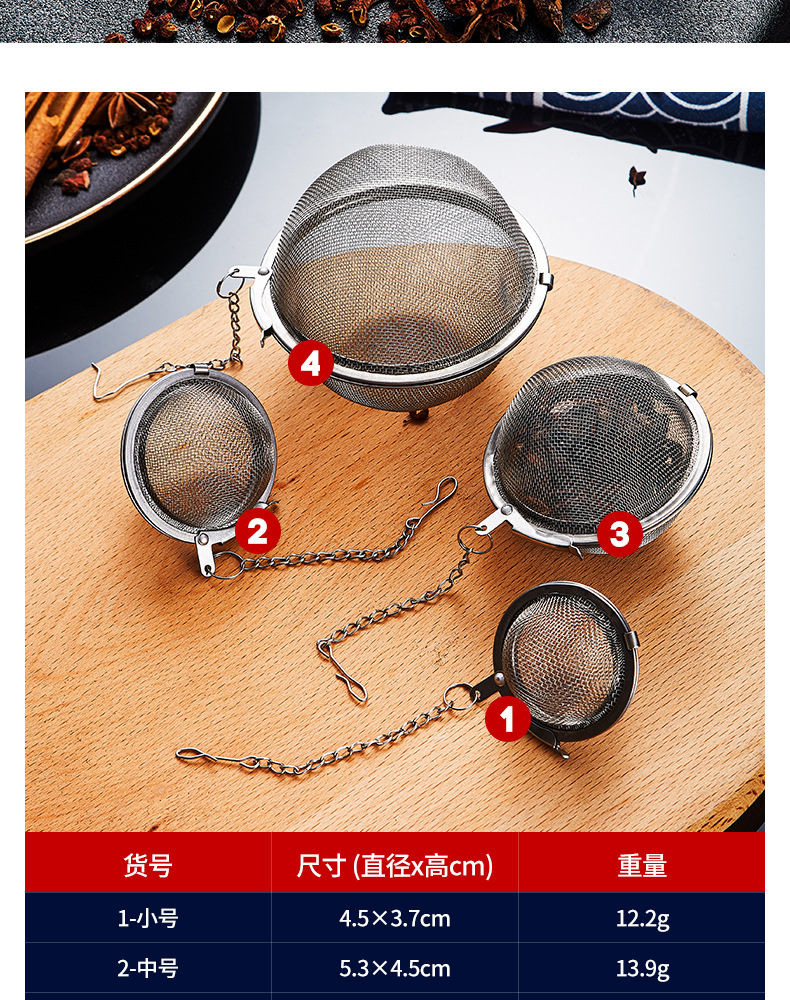 4

2

3

1

| 货号 | 尺寸 (直径x高cm) | 重量 |
|---|---|---|
| 1-小号 | 4.5×3.7cm | 12.2g |
| 2-中号 | 5.3×4.5cm | 13.9g |