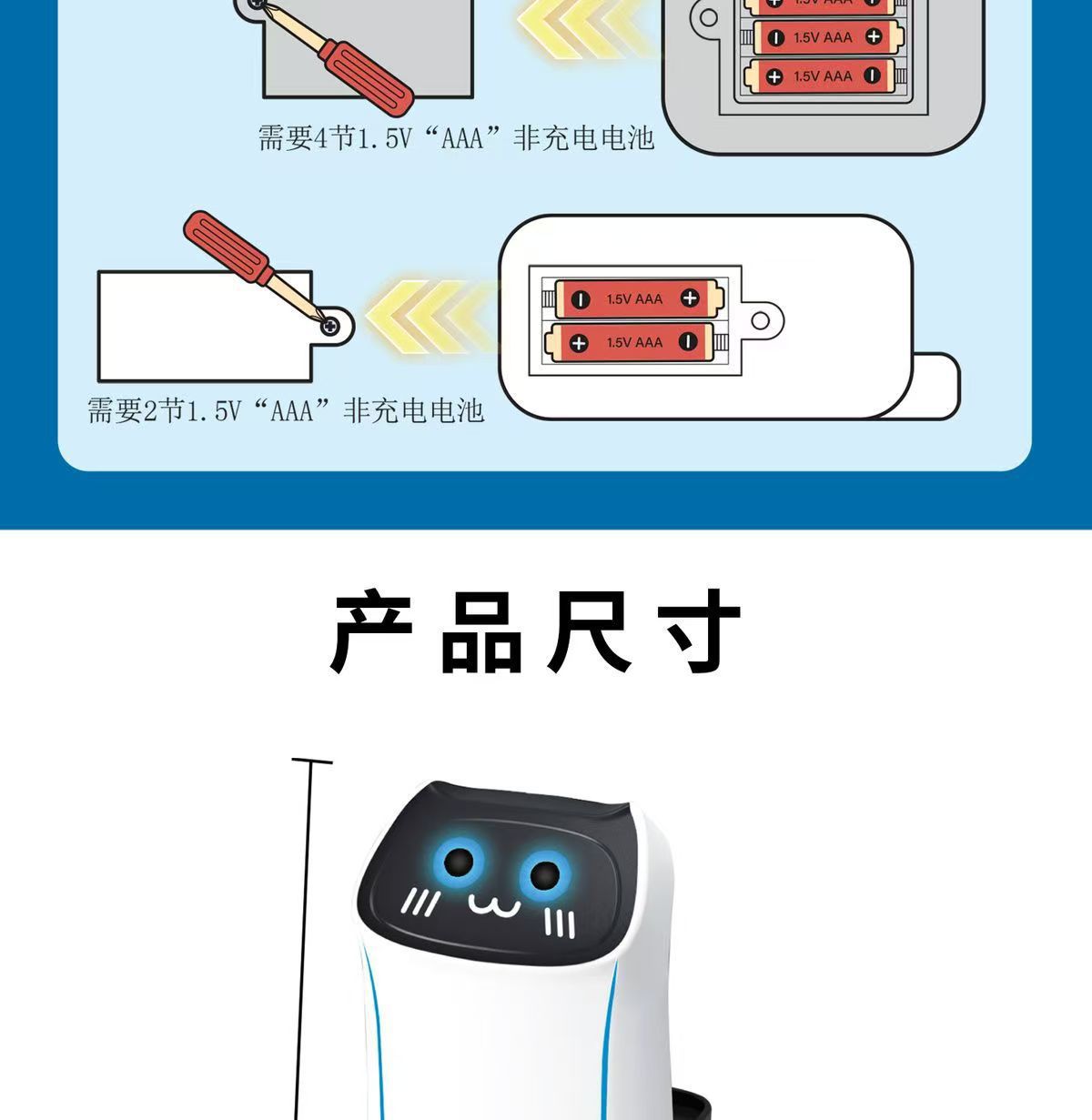 1.5V AAA

1.5V AAA

1.5V AAA

需要4节1.5V“AAA”非充电电池

1.5V AAA

1.5V AAA

需要2节1.5V“AAA”非充电电池

产品尺寸