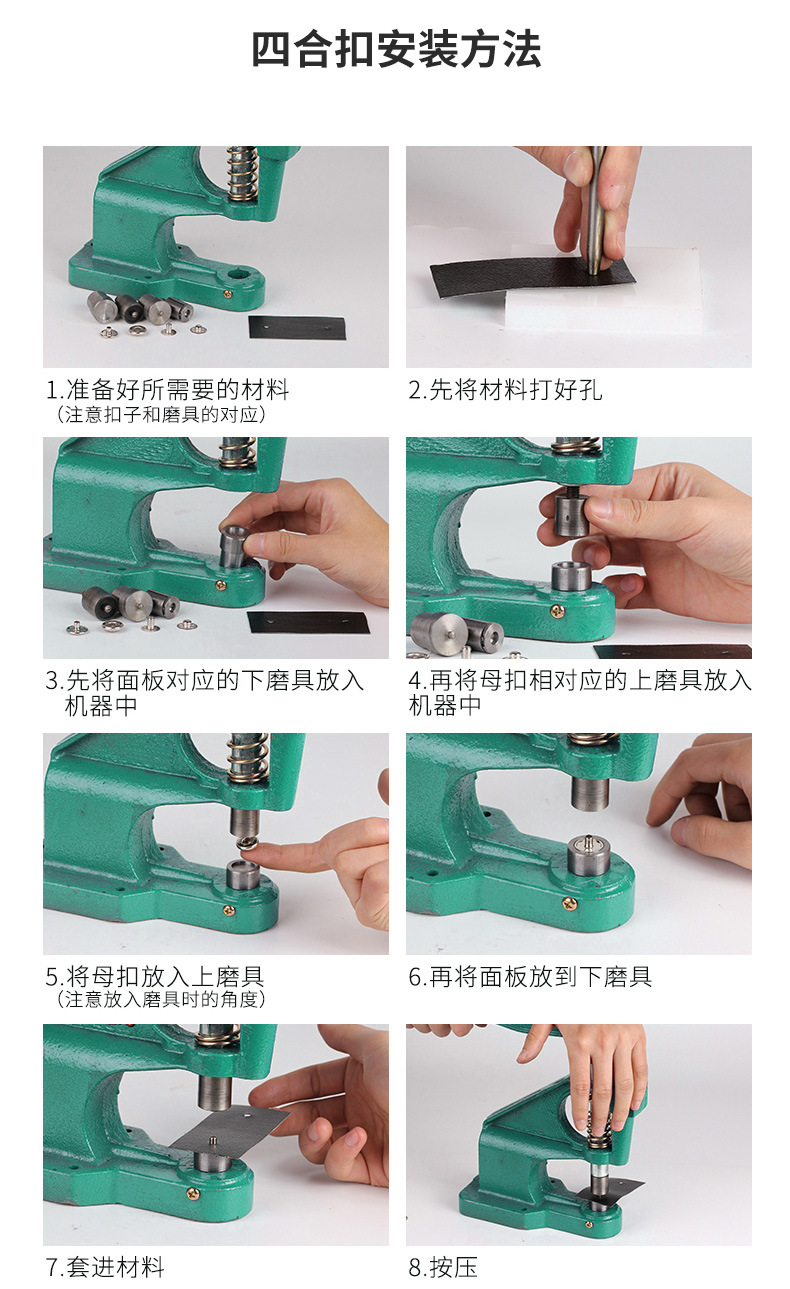 四合扣安装方法

1.准备好所需要的材料
（注意扣子和磨具的对应）

2.先将材料打好孔

3.先将面板对应的下磨具放入机器中

4.再将母扣相对应的上磨具放入机器中

5.将母扣放入上磨具
（注意放入磨具时的角度）

6.再将面板放到下磨具

7.套进材料

8.按压