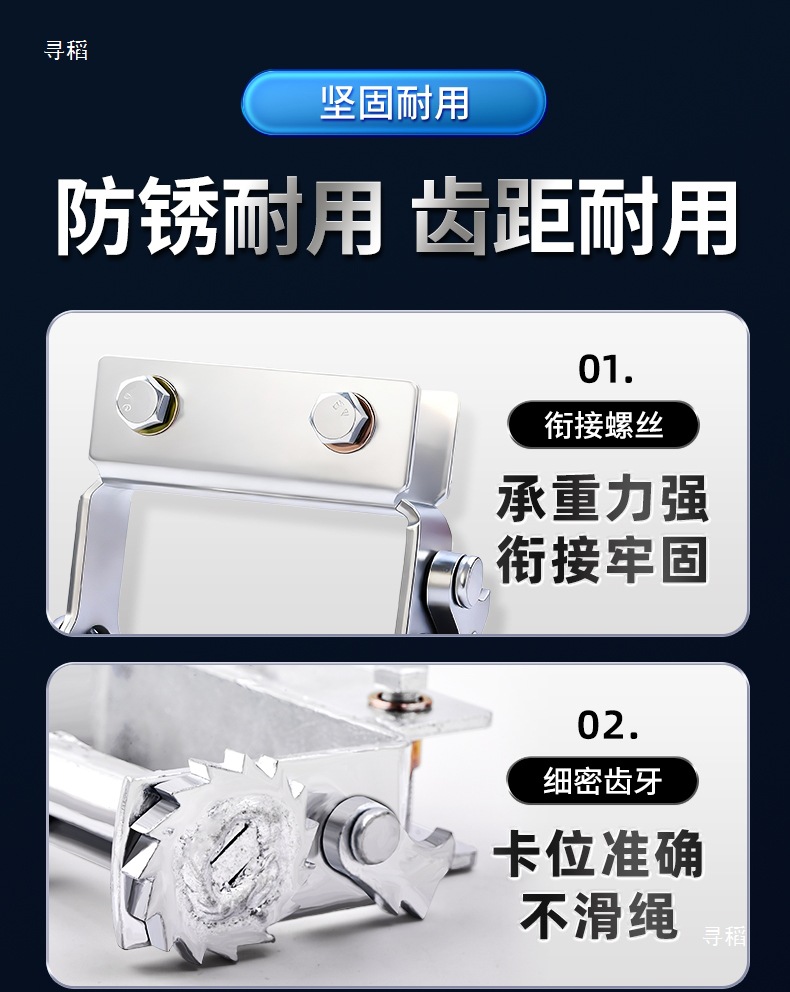 寻稻

坚固耐用

防锈耐用 齿距耐用

01.

衔接螺丝

承重力强
衔接牢固

02.

细密齿牙

卡位准确
不滑绳

寻稻