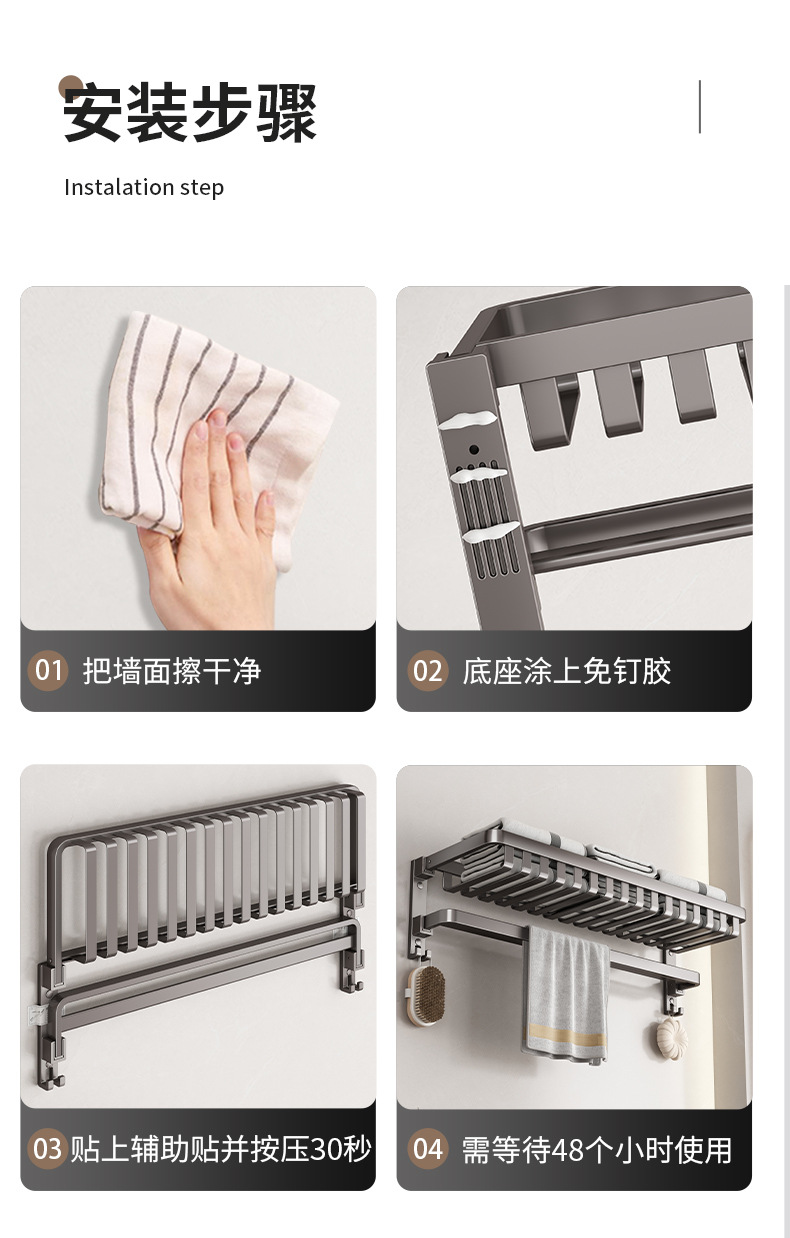 安装步骤

Instalation step

01 把墙面擦干净

02 底座涂上免钉胶

03 贴上辅助贴并按压30秒

04 需等待48个小时使用