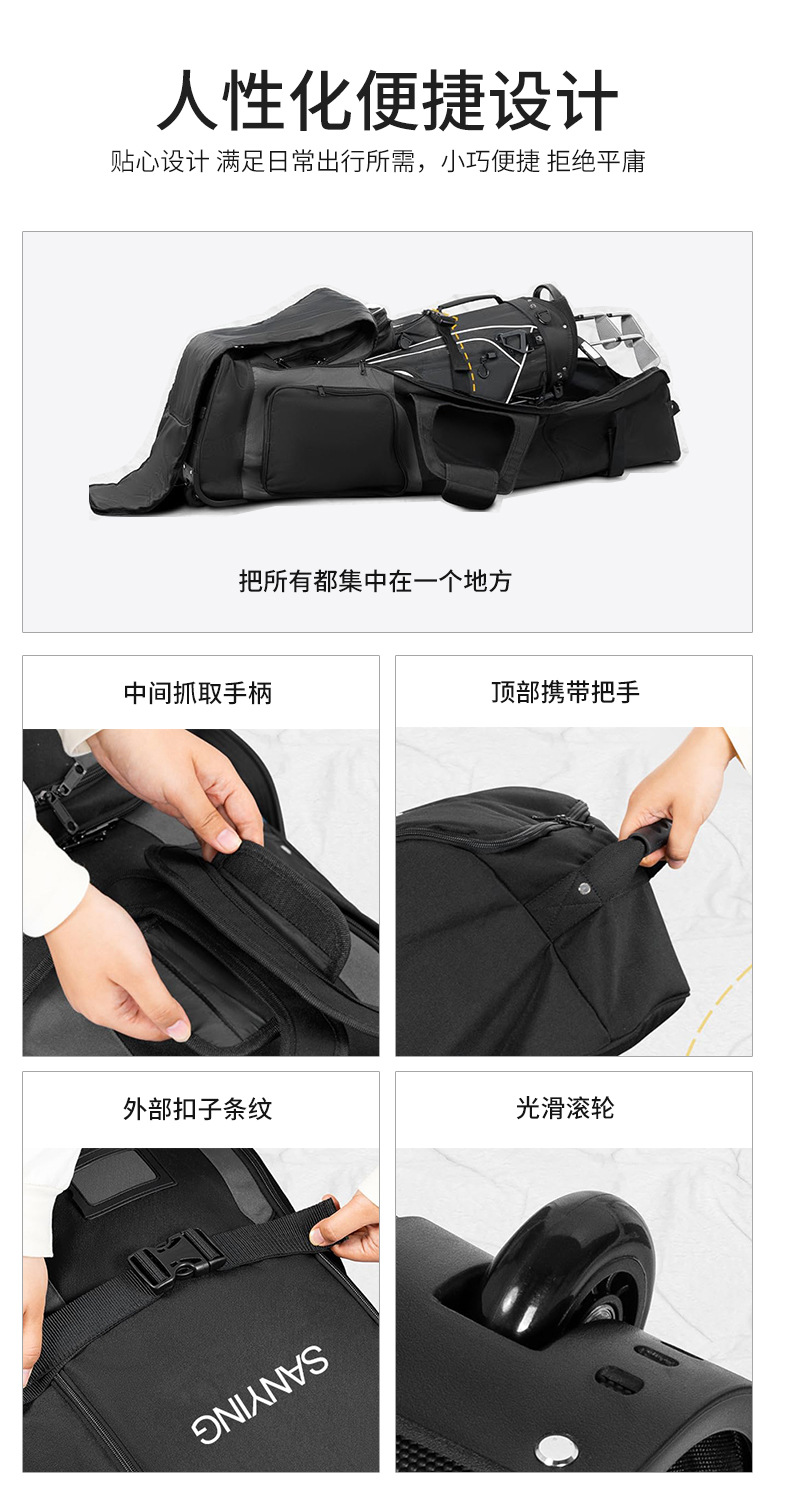 人性化便捷设计

贴心设计 满足日常出行所需，小巧便捷 拒绝平庸

把所有都集中在一个地方

中间抓取手柄

顶部携带把手

外部扣子条纹

SANYING

光滑滚轮