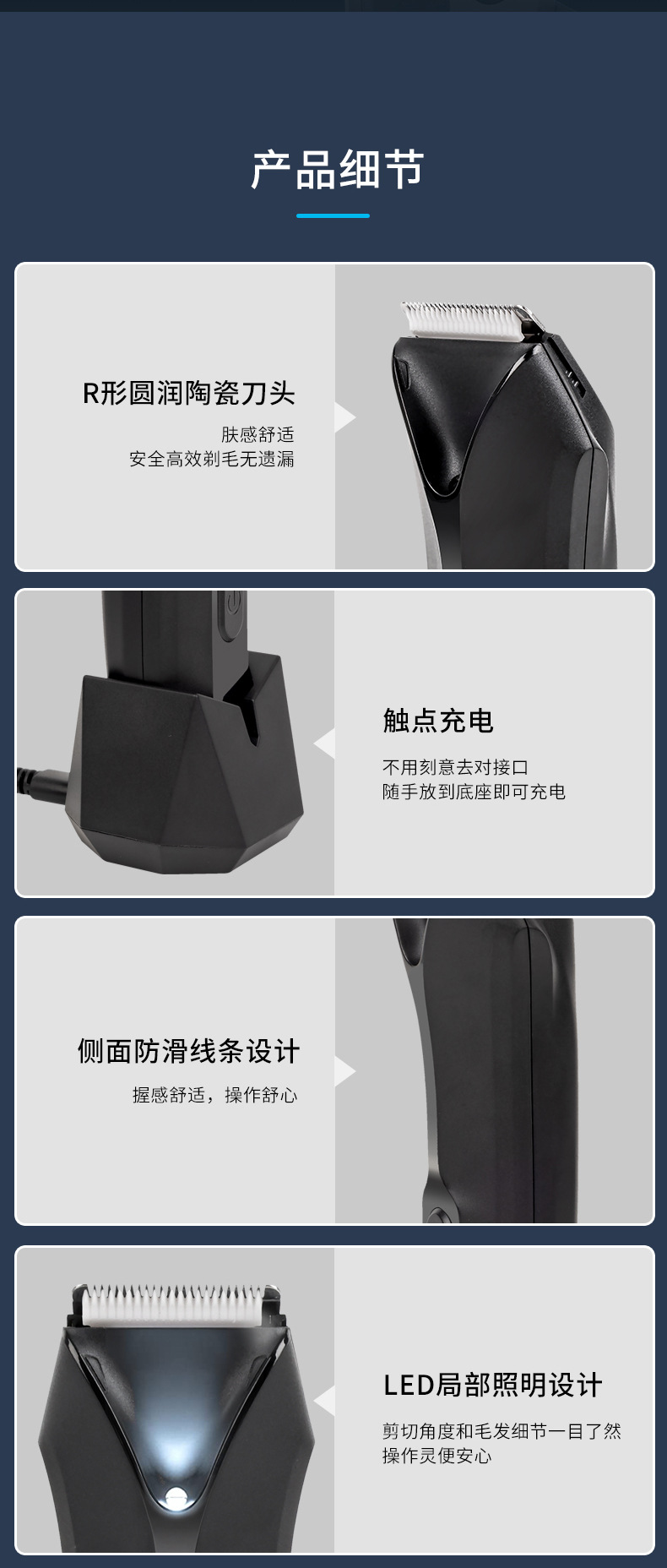 产品细节

R形圆润陶瓷刀头

肤感舒适
安全高效剃毛无遗漏

触点充电

不用刻意去对接口
随手放到底座即可充电

侧面防滑线条设计

握感舒适，操作舒心

LED局部照明设计

剪切角度和毛发细节一目了然
操作灵便安心