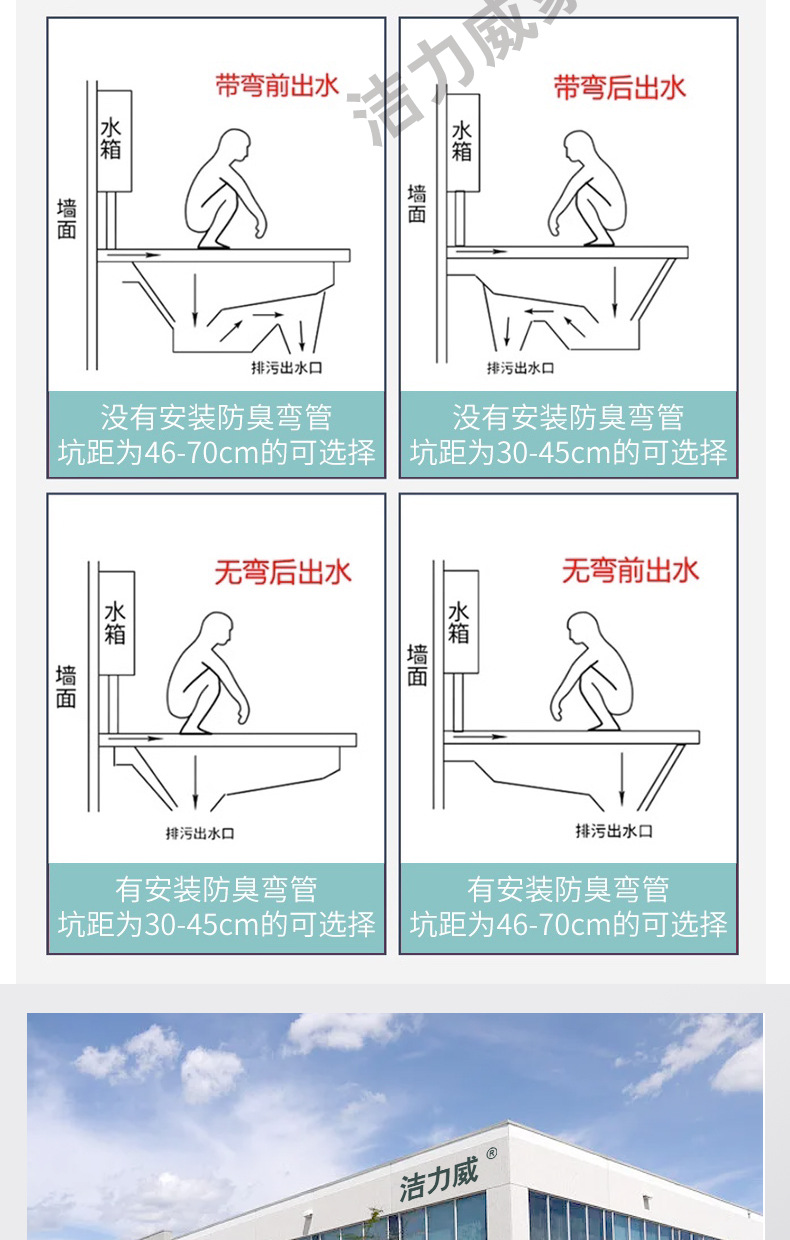 洁力威

带弯前出水

水箱

墙面

排污出水口

没有安装防臭弯管
坑距为46-70cm的可选择

带弯后出水

水箱

墙面

排污出水口

没有安装防臭弯管
坑距为30-45cm的可选择

无弯后出水

水箱

墙面

排污出水口

有安装防臭弯管
坑距为30-45cm的可选择

无弯前出水

水箱

墙面

排污出水口

有安装防臭弯管
坑距为46-70cm的可选择

洁力威®