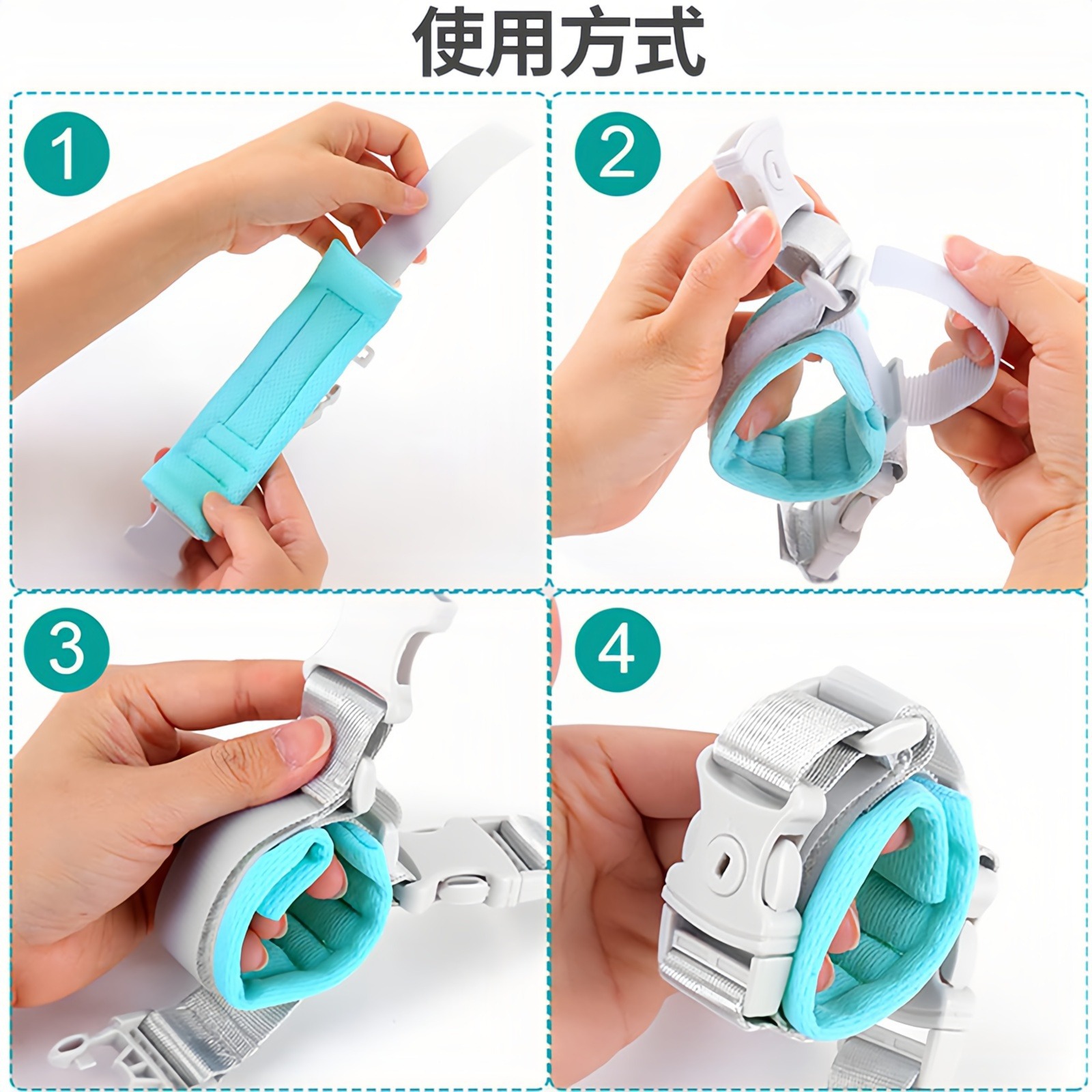 使用方式

1

2

3

4