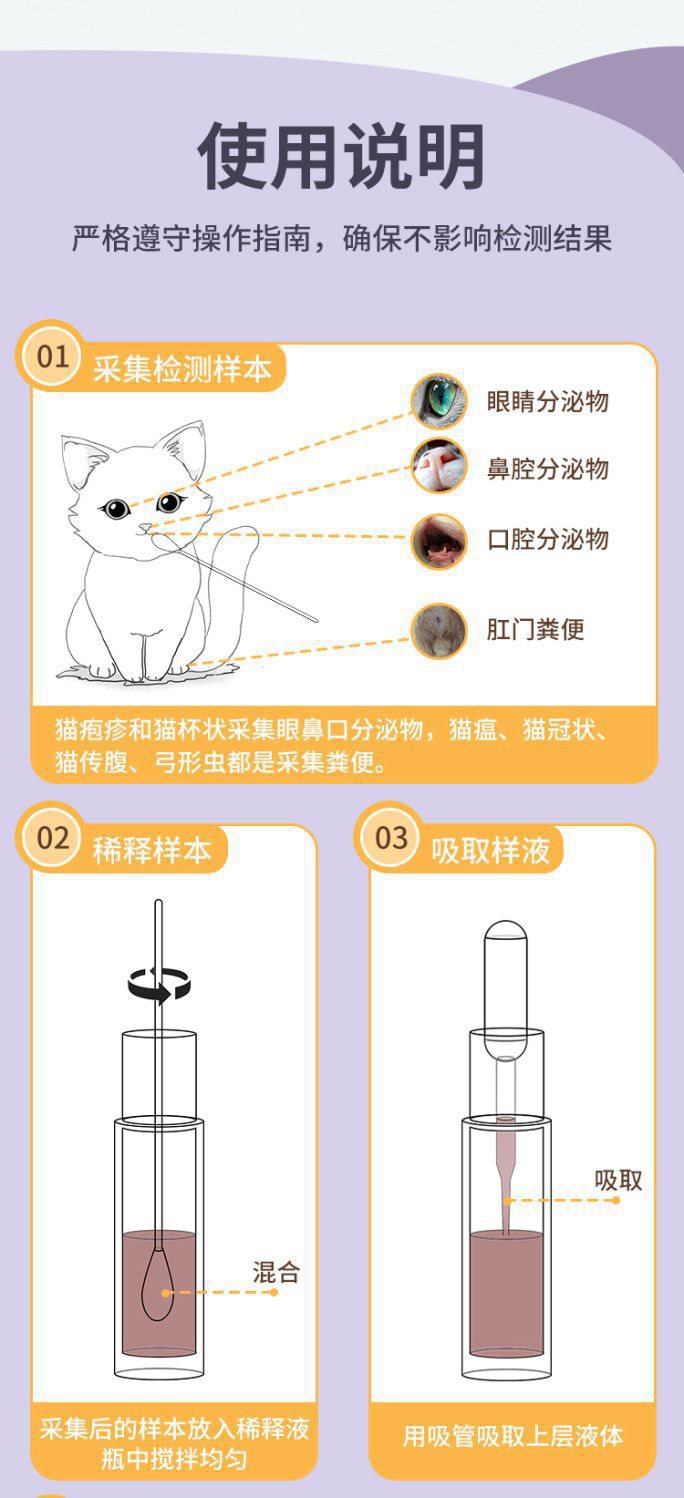 使用说明

严格遵守操作指南，确保不影响检测结果

01 采集检测样本

眼睛分泌物

鼻腔分泌物

口腔分泌物

肛门粪便

猫疱疹和猫杯状采集眼鼻口分泌物，猫瘟、猫冠状、猫传腹、弓形虫都是采集粪便。

02 稀释样本

混合

采集后的样本放入稀释液瓶中搅拌均匀

03 吸取样液

吸取

用吸管吸取上层液体