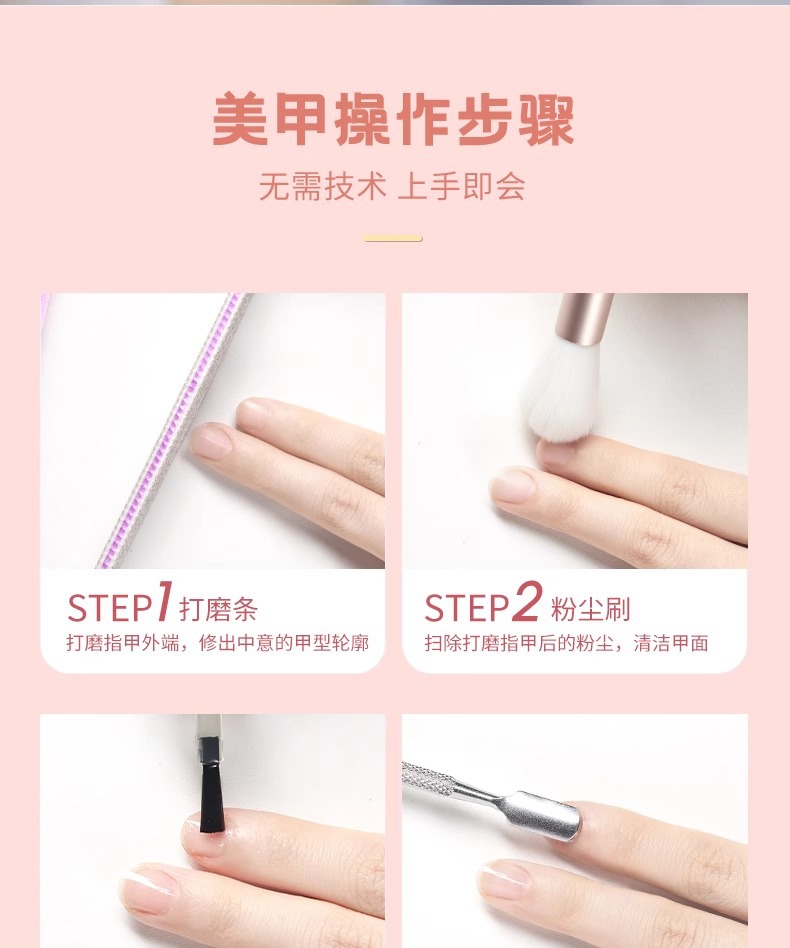 美甲操作步骤

无需技术 上手即会

STEP1 打磨条

打磨指甲外端，修出中意的甲型轮廓

STEP2 粉尘刷

扫除打磨指甲后的粉尘，清洁甲面