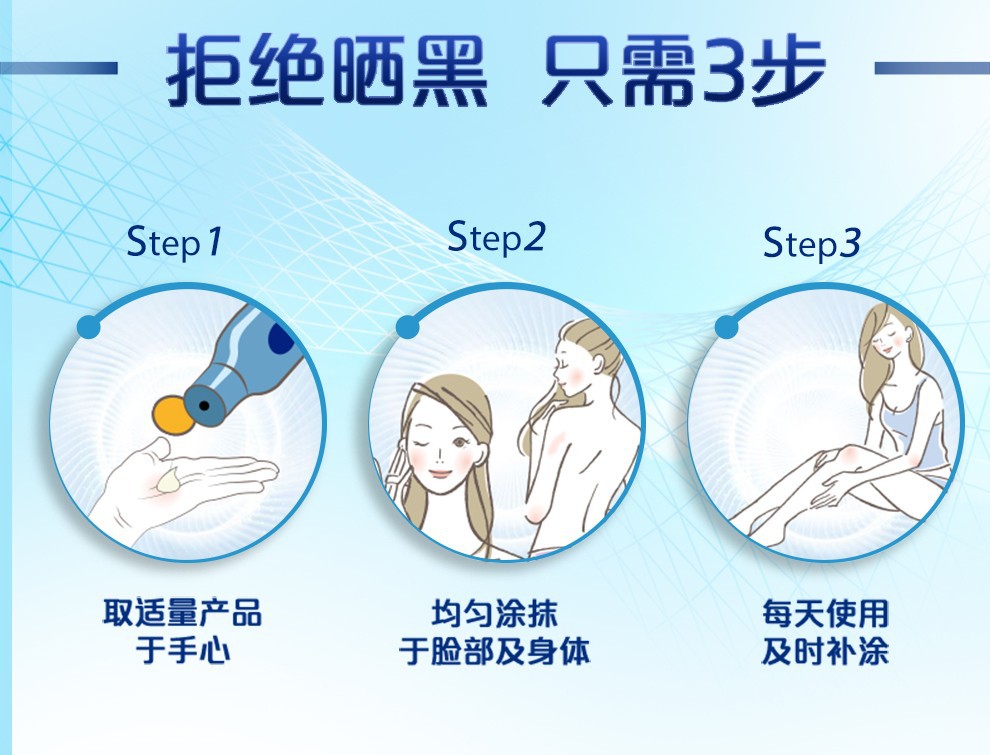 拒绝晒黑 只需3步

Step1

取适量产品
于手心

Step2

均匀涂抹
于脸部及身体

Step3

每天使用
及时补涂